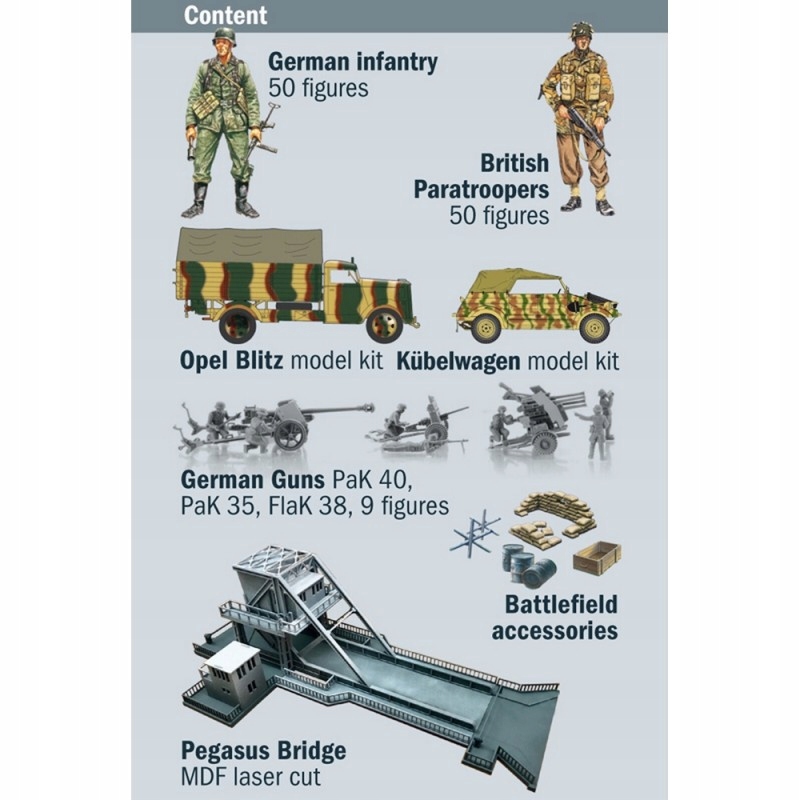 Content

German infantry
50 figures

British Paratroopers
50 figures

Opel Blitz model kit

Kübelwagen model kit

German Guns PaK 40, PaK 35, FlaK 38, 9 figures

Battlefield accessories

Pegasus Bridge
MDF laser cut