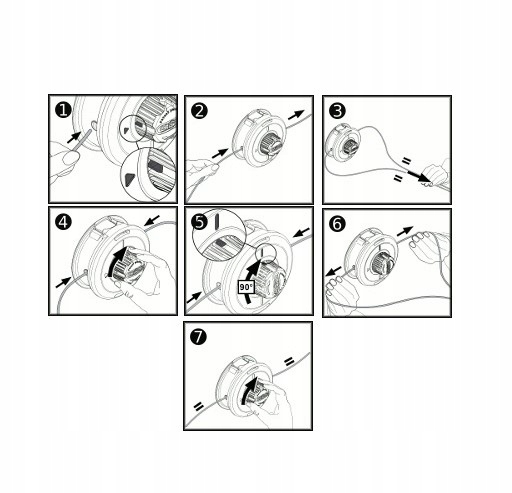 1

2

3

=

=

4

5

90°

6

7

=

=