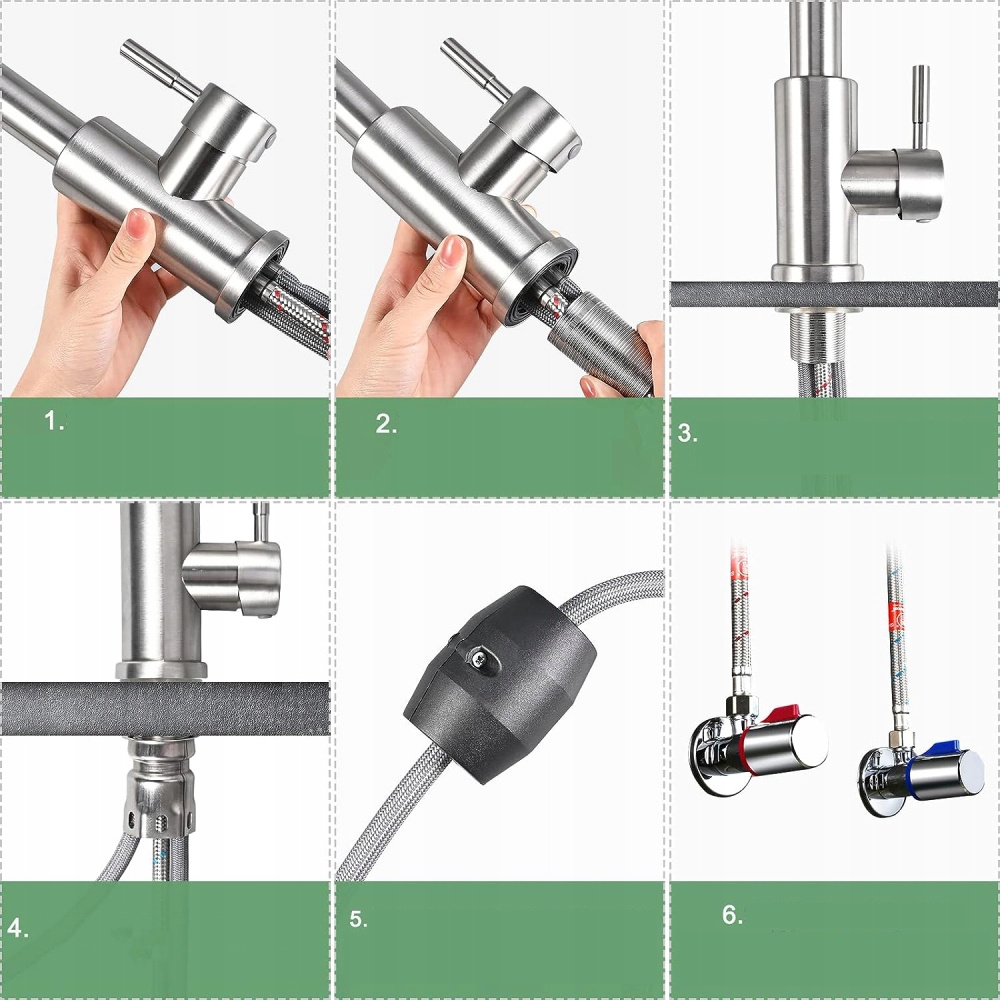 1.

2.

3.

4.

5.

6.