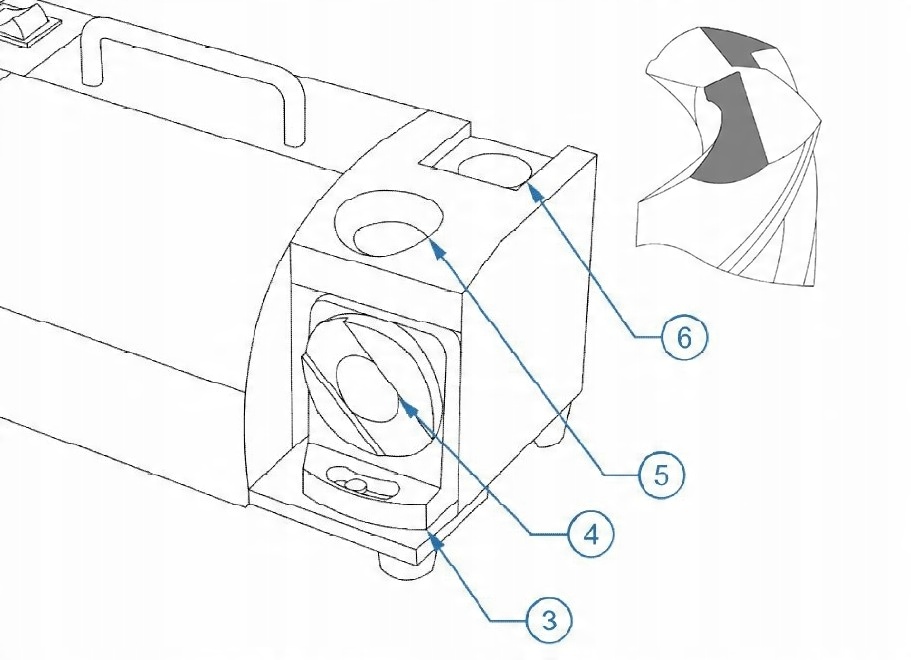 6

5

4

3