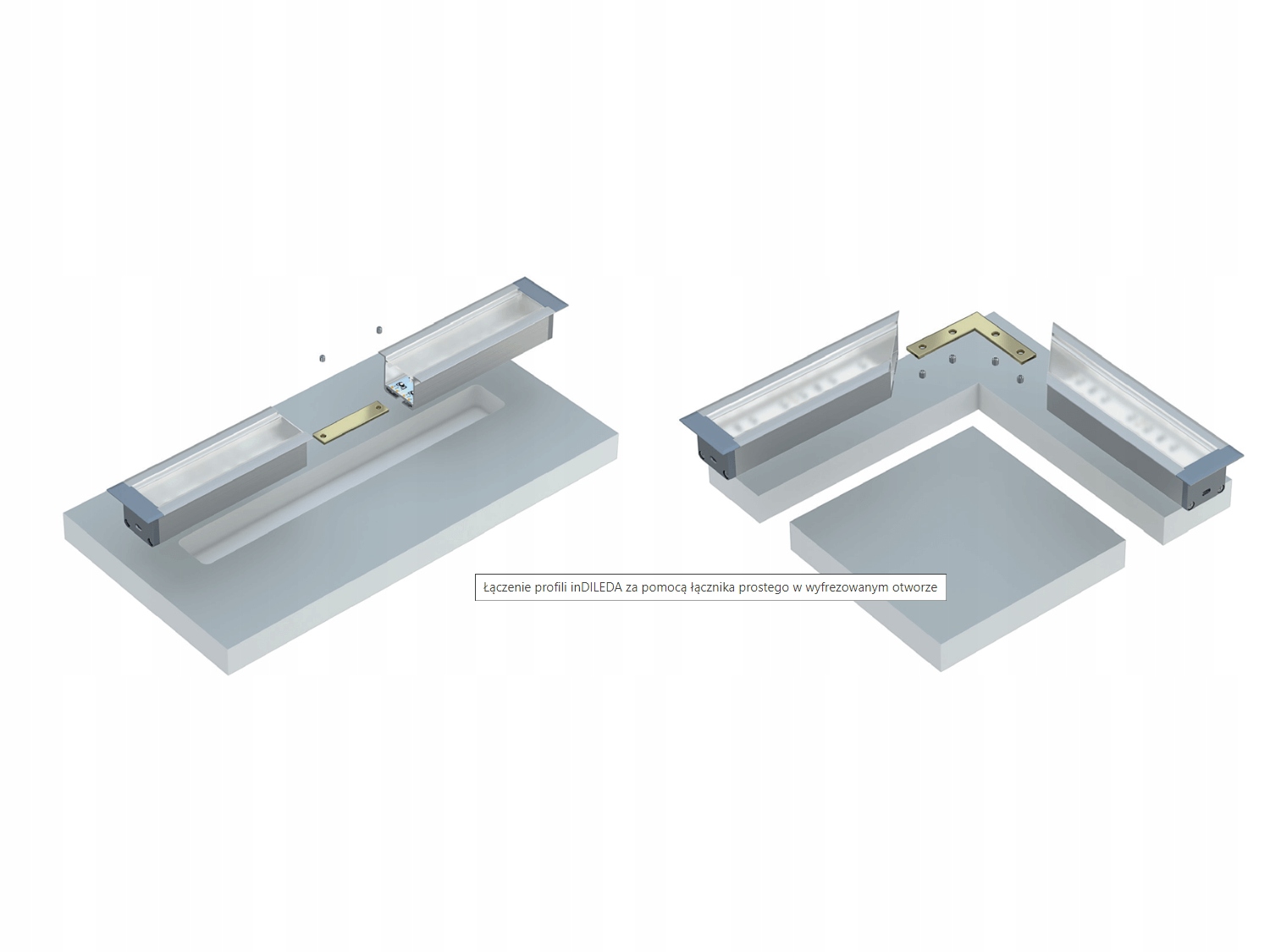 Łączenie profili inDILEDA za pomocą łącznika prostego w wyfrezowanym otworze