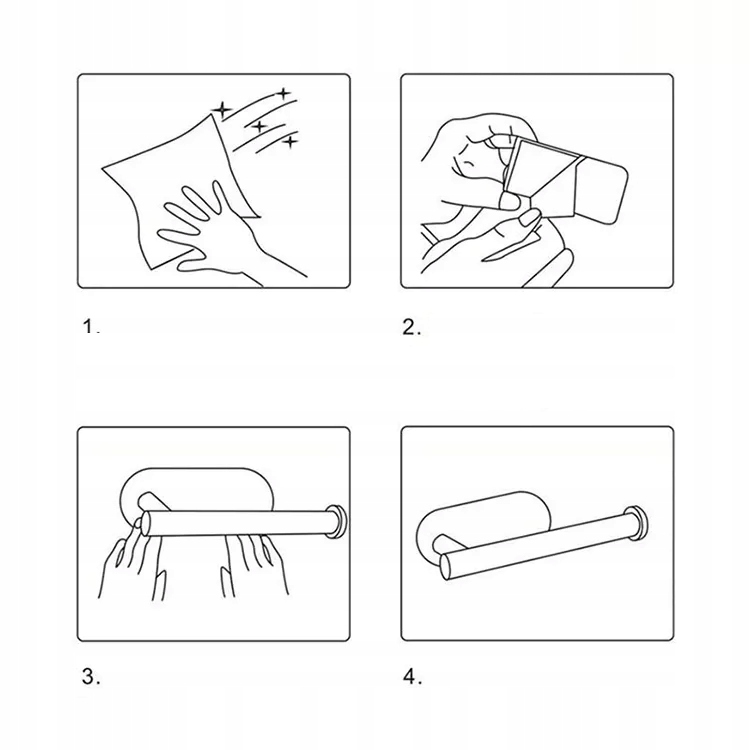 1.

2.

3.

4.