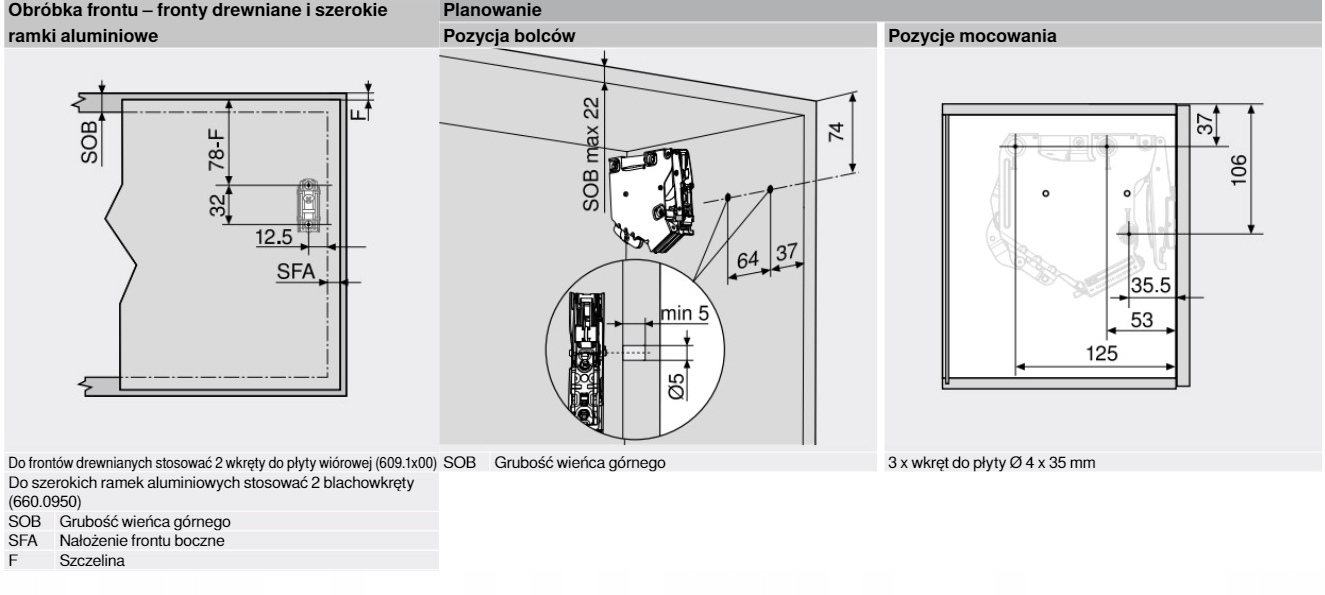 Obróbka frontu – fronty drewniane i szerokie ramki aluminiowe

SOB
F
78-F
32
12.5
SFA

Do frontów drewnianych stosować 2 wkręty do płyty wiórowej (609.1x00)
Do szerokich ramek aluminiowych stosować 2 blachowkręty (660.0950)
SOB Grubość wieńca górnego
SFA Nałożenie frontu boczne
F Szczelina

Planowanie

Pozycja bolców

SOB max 22
74
64
37
min 5
Ø5

SOB Grubość wieńca górnego

Pozycje mocowania

37
106
35.5
53
125

3 x wkręt do płyty Ø 4 x 35 mm