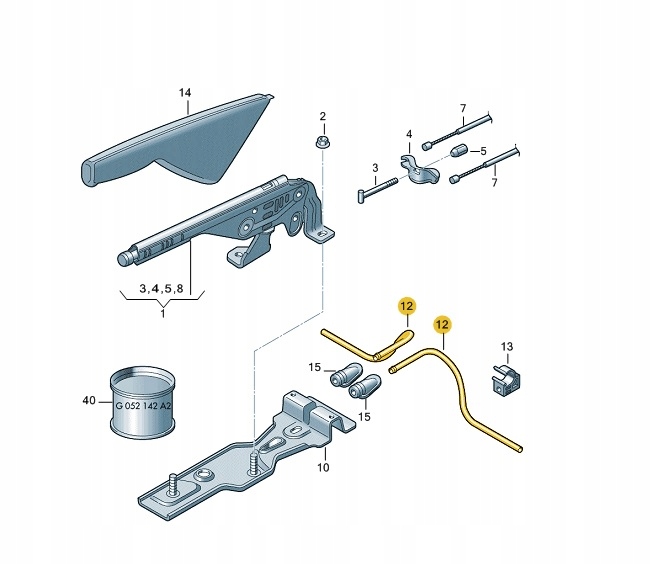 14
2
7
4
5
3
7
3,4,5,8
1
12
12
13
15
15
40
G 052 142 A2
10