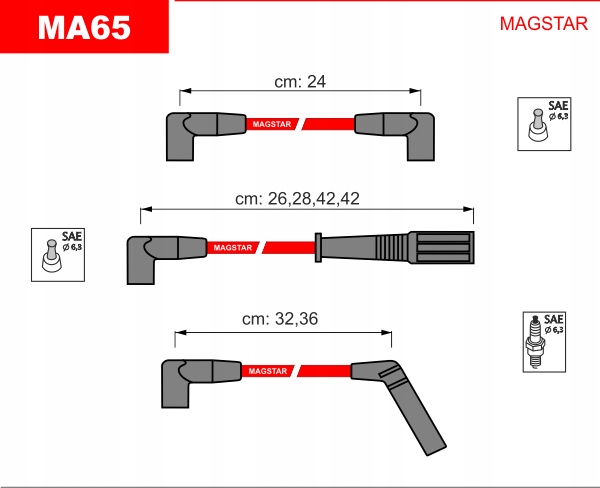 MA65

MAGSTAR

cm: 24

MAGSTAR

SAE
ø 6,3

cm: 26,28,42,42

SAE
ø 6,3

MAGSTAR

cm: 32,36

SAE
ø 6,3

MAGSTAR