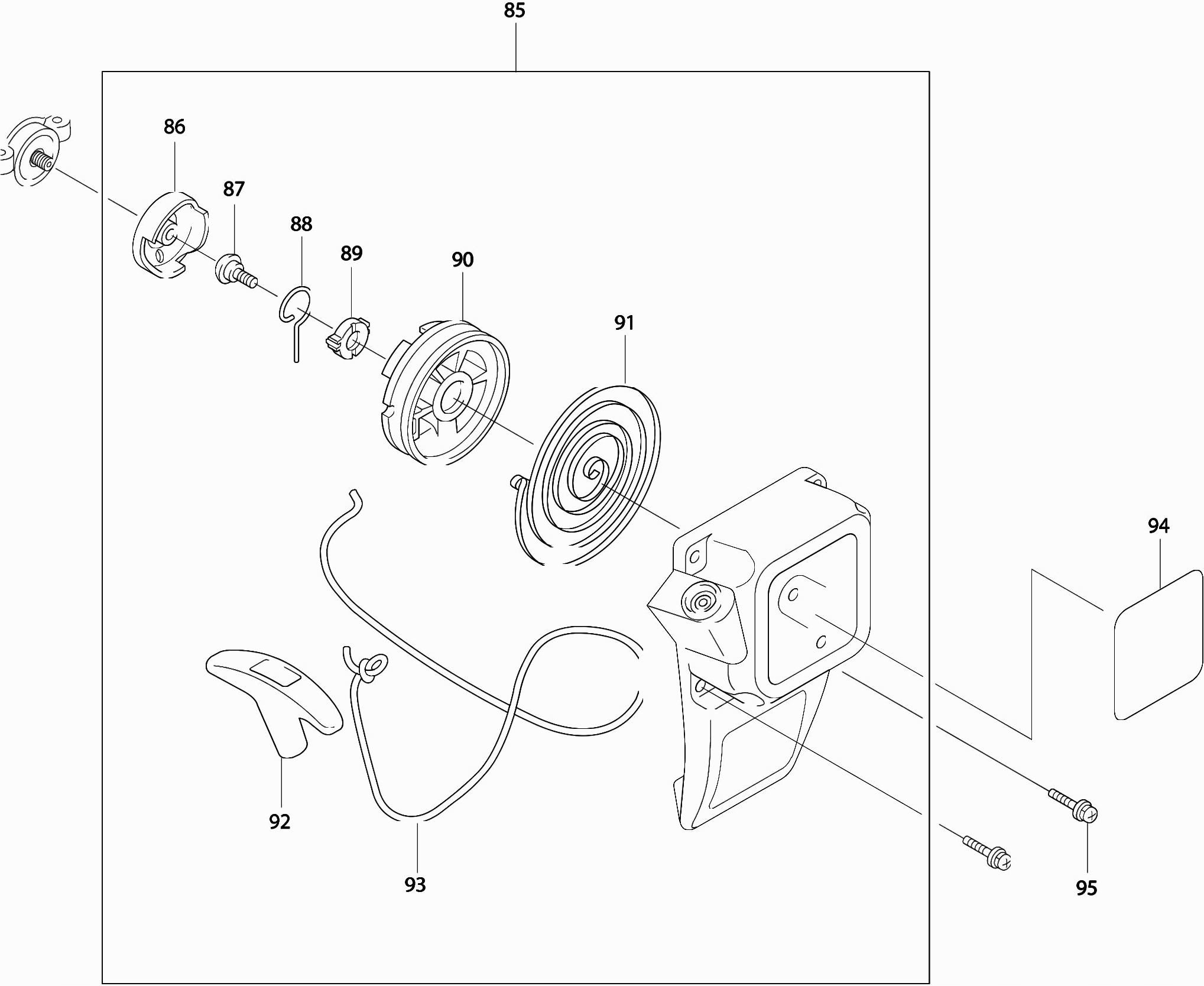 85

86

87

88

89

90

91

94

92

93

95