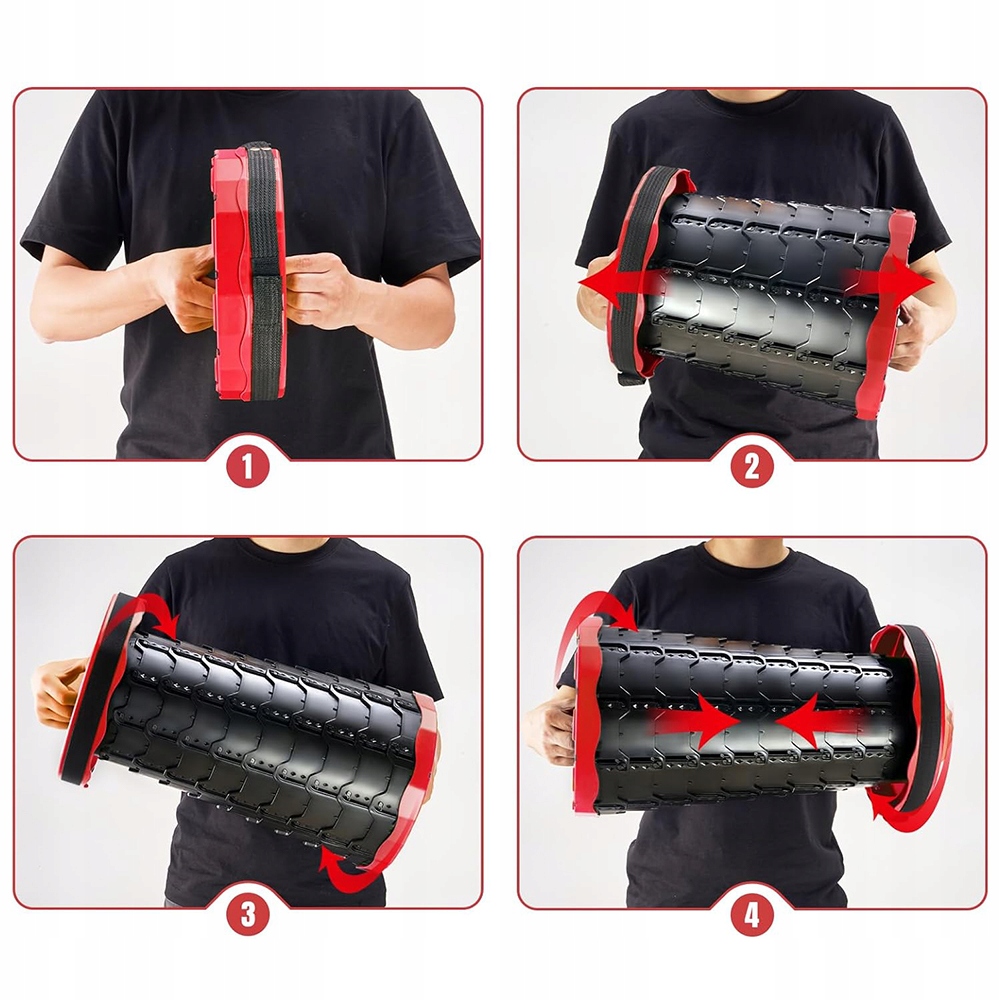 1

2

3

4