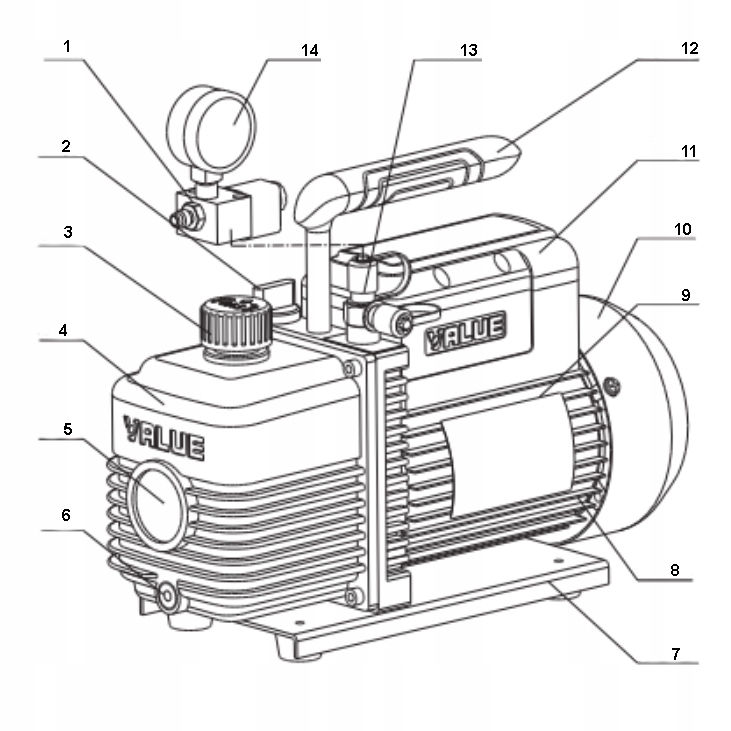 1
14
13
12
2
11
3
10
9
4
VALUE
VALUE
5
6
8
7