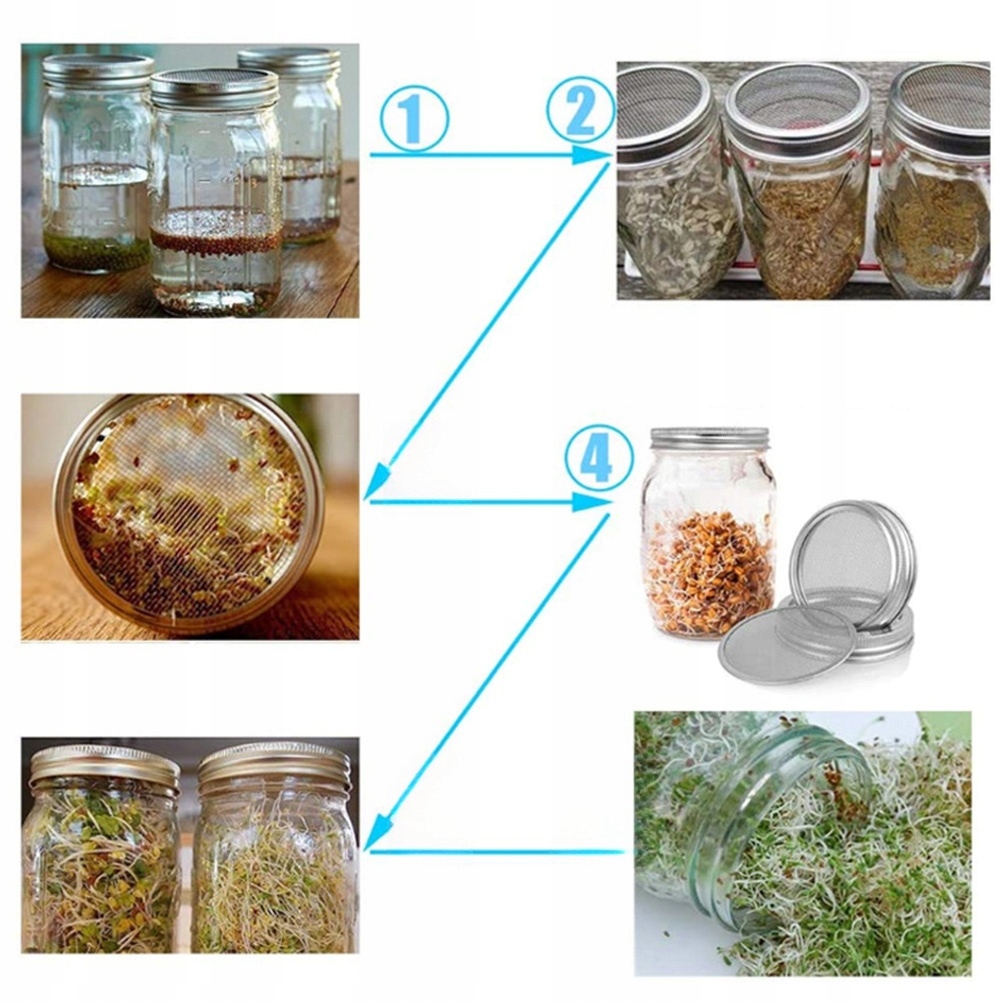 1

2

4