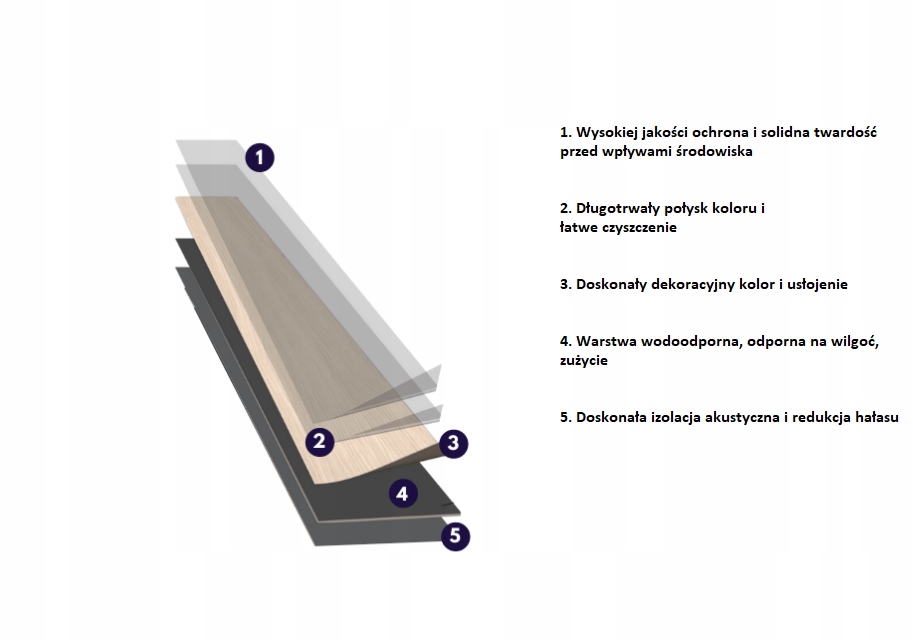 1
2
3
4
5

1. Wysokiej jakości ochrona i solidna twardość przed wpływami środowiska

2. Długotrwały połysk koloru i łatwe czyszczenie

3. Doskonały dekoracyjny kolor i usłojenie

4. Warstwa wodoodporna, odporna na wilgoć, zużycie

5. Doskonała izolacja akustyczna i redukcja hałasu