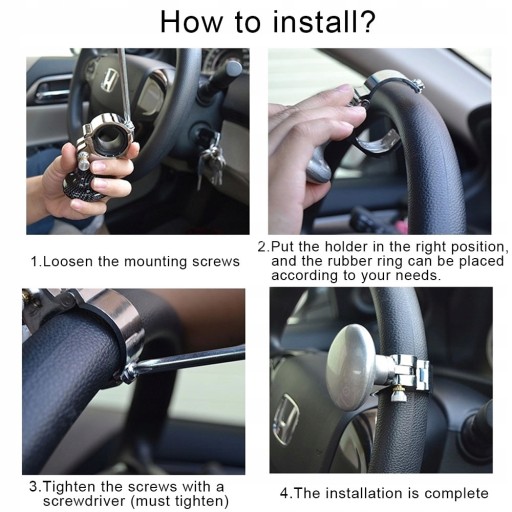 How to install?

1.Loosen the mounting screws

2.Put the holder in the right position, and the rubber ring can be placed according to your needs.

3.Tighten the screws with a screwdriver (must tighten)

4.The installation is complete