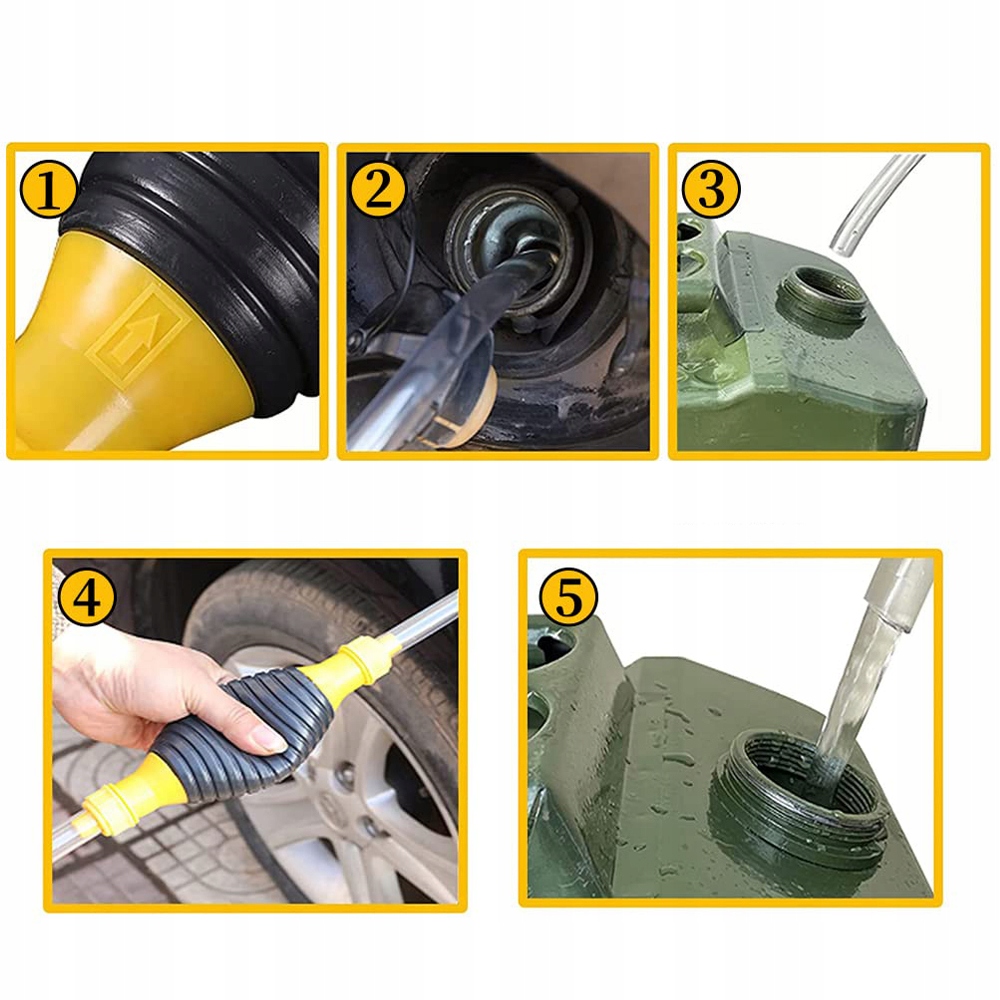 1

2

3

4

5