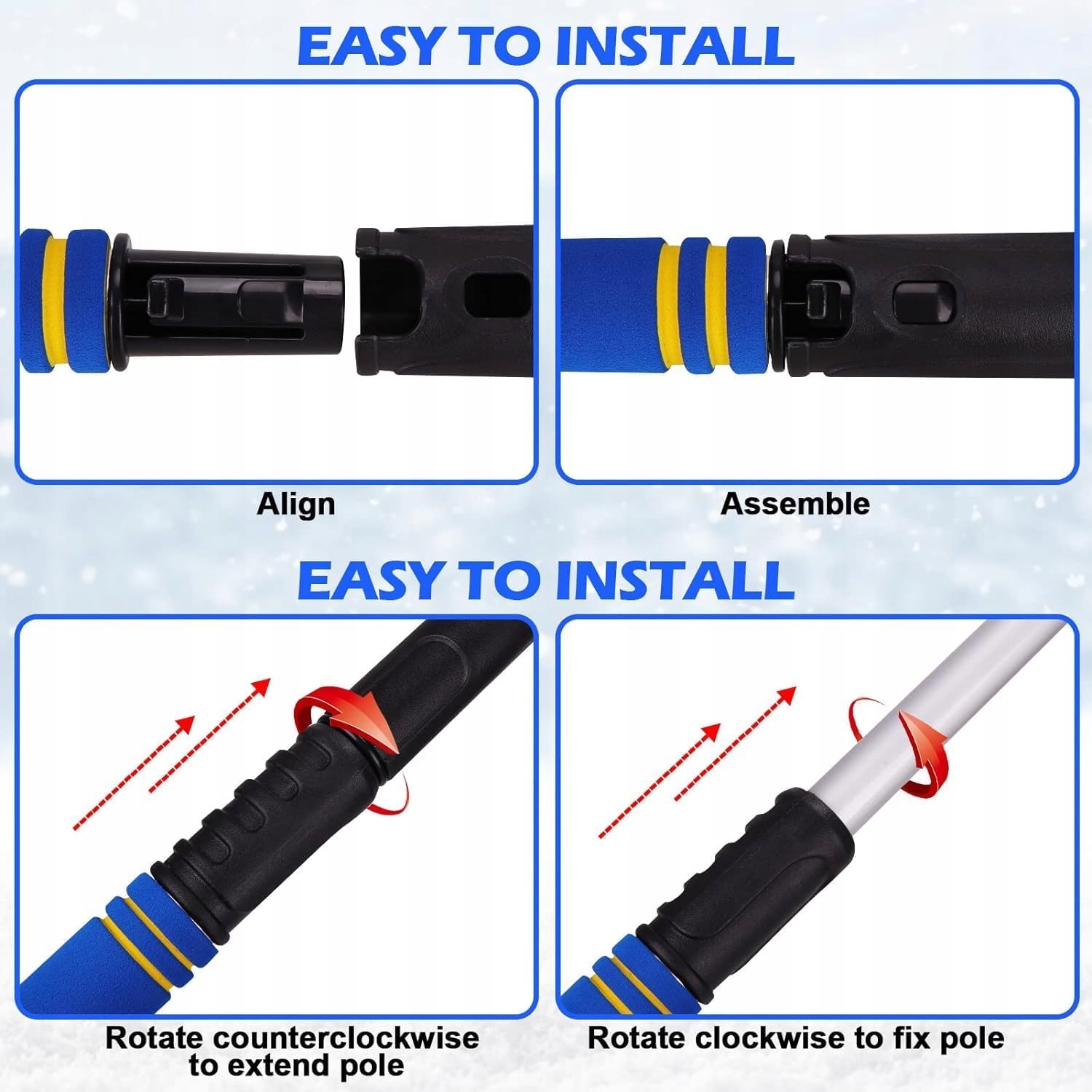 EASY TO INSTALL

Align

Assemble

EASY TO INSTALL

Rotate counterclockwise to extend pole

Rotate clockwise to fix pole