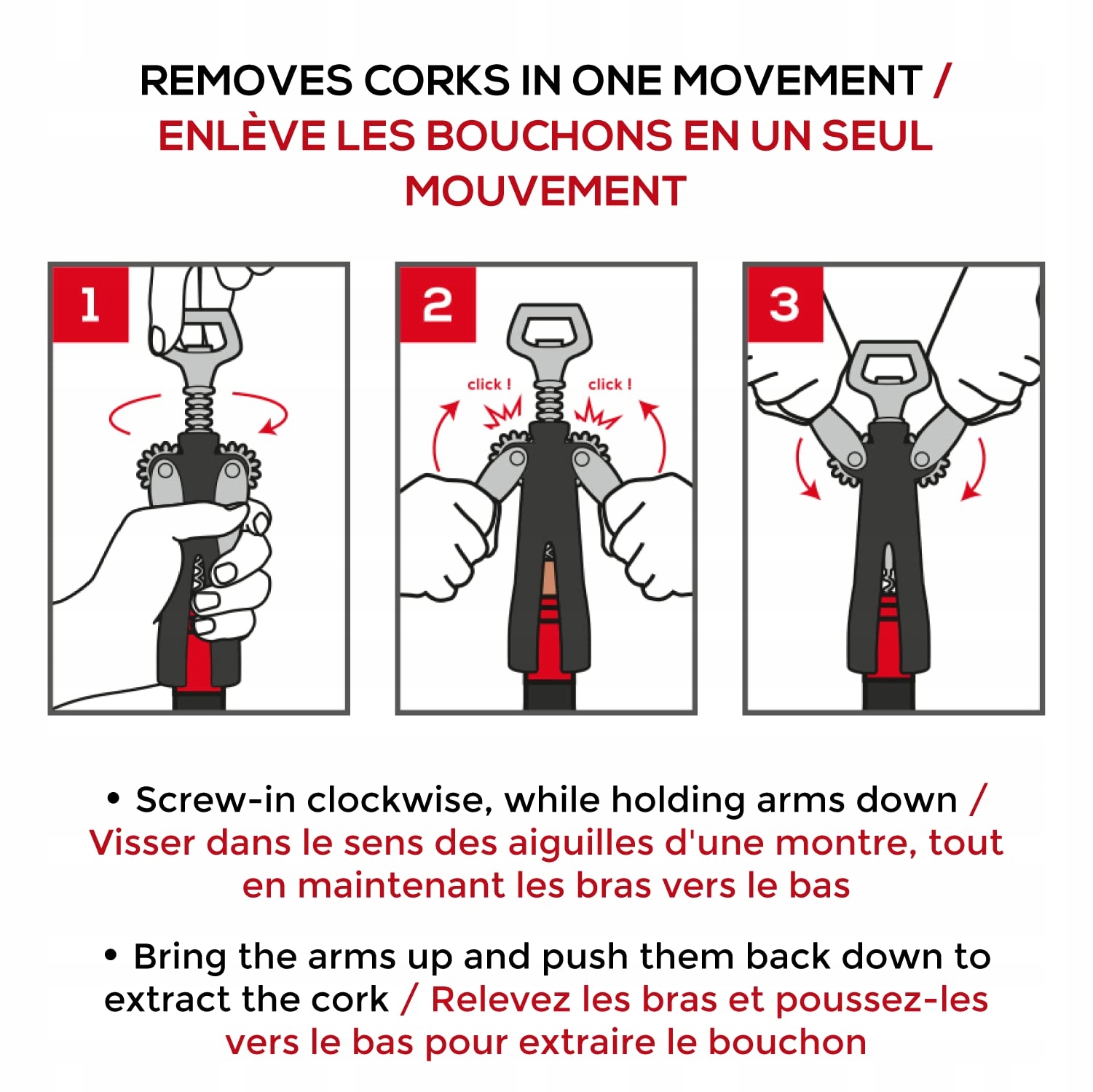 REMOVES CORKS IN ONE MOVEMENT / ENLÈVE LES BOUCHONS EN UN SEUL MOUVEMENT

1

2

click !

click !

3

• Screw-in clockwise, while holding arms down / Visser dans le sens des aiguilles d'une montre, tout en maintenant les bras vers le bas

• Bring the arms up and push them back down to extract the cork / Relevez les bras et poussez-les vers le bas pour extraire le bouchon