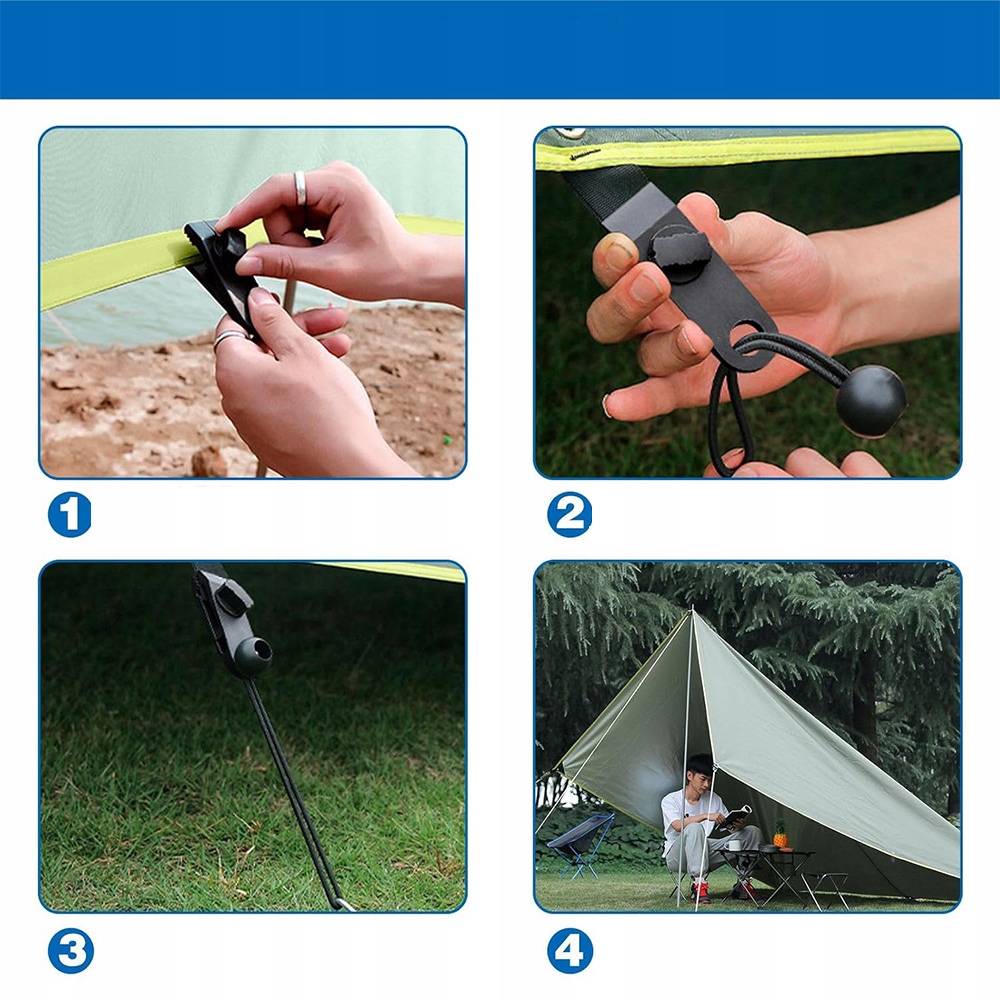 1

2

3

4