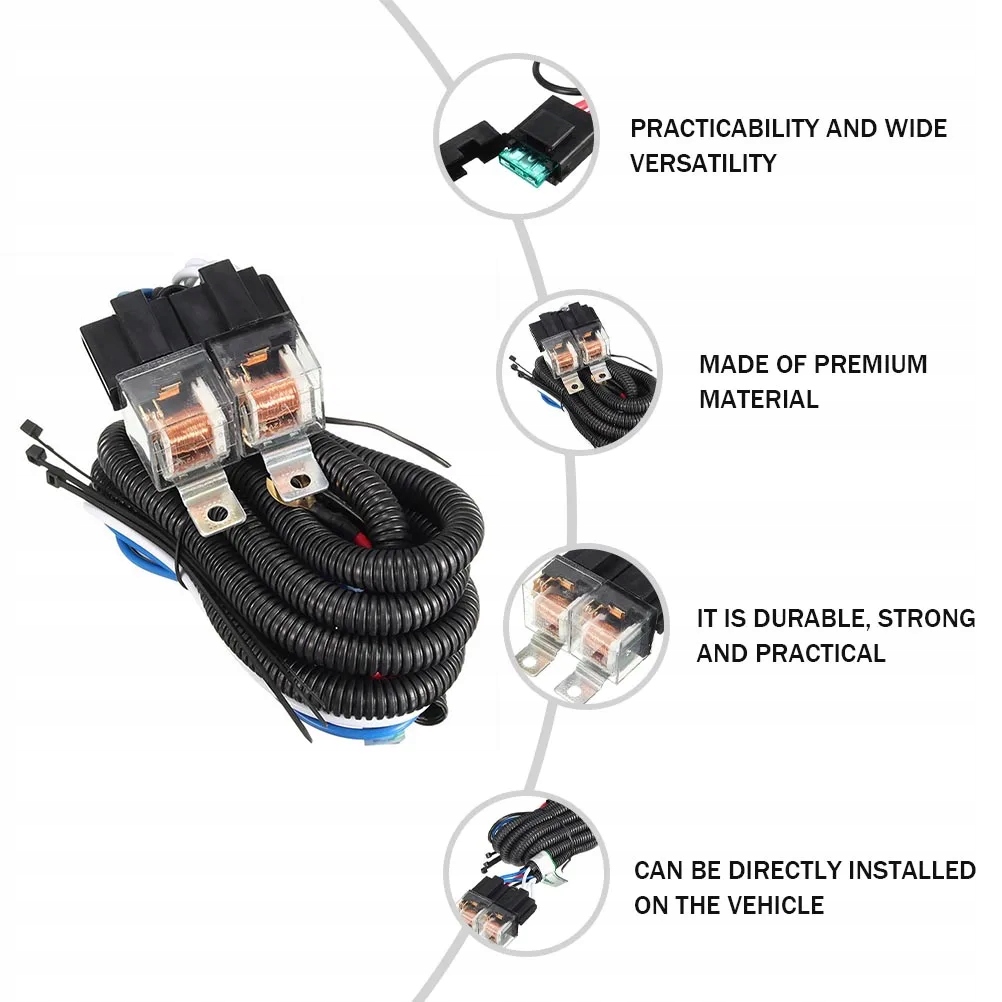 PRACTICABILITY AND WIDE VERSATILITY

MADE OF PREMIUM MATERIAL

IT IS DURABLE, STRONG AND PRACTICAL

CAN BE DIRECTLY INSTALLED ON THE VEHICLE