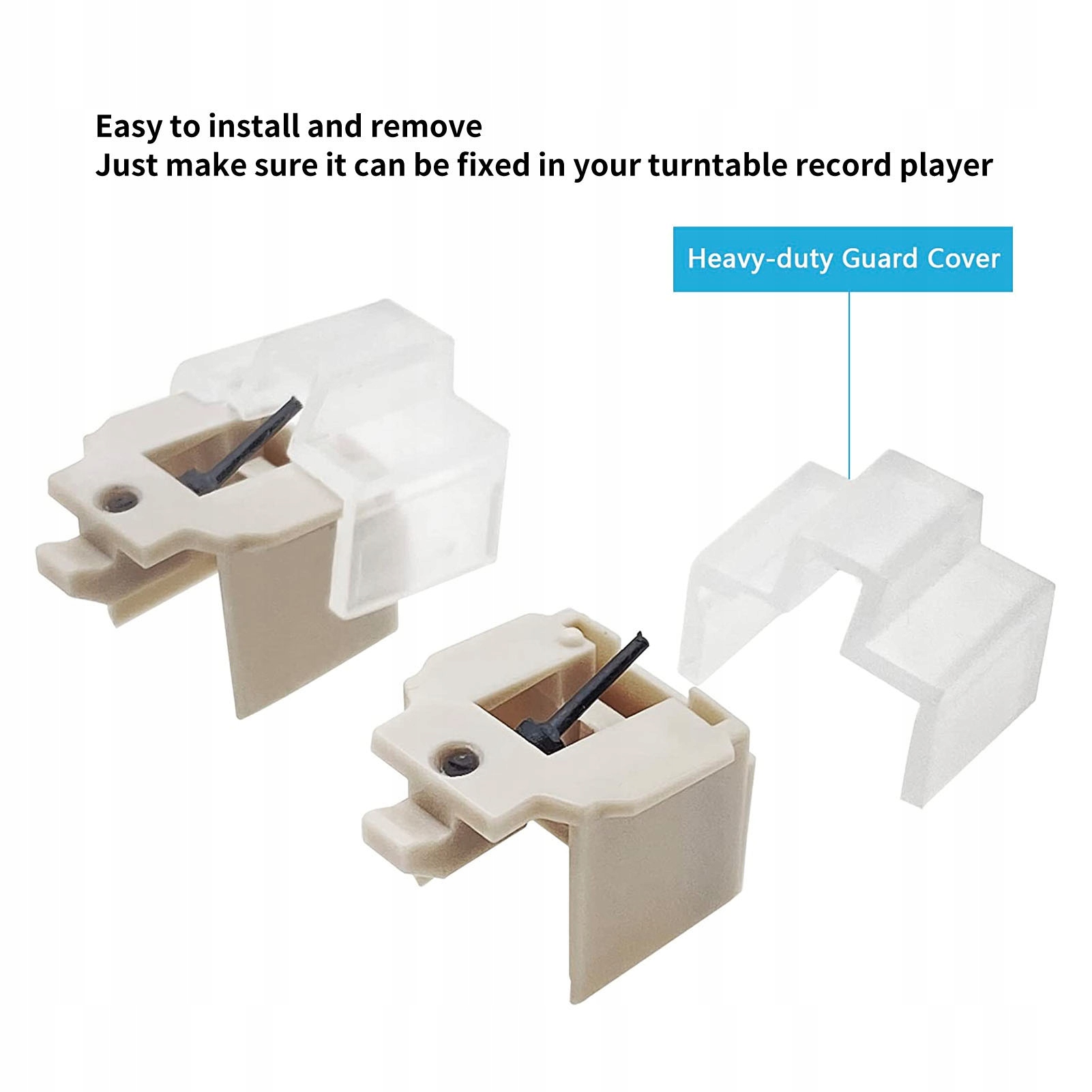 Easy to install and remove
Just make sure it can be fixed in your turntable record player

Heavy-duty Guard Cover