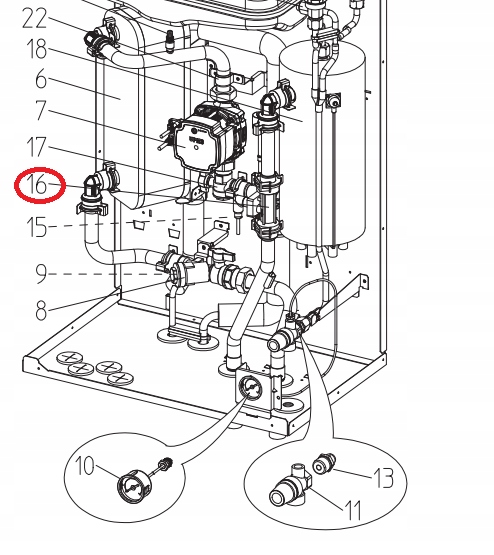 22
18
6
7
17
16
15
9
8
10
13
11