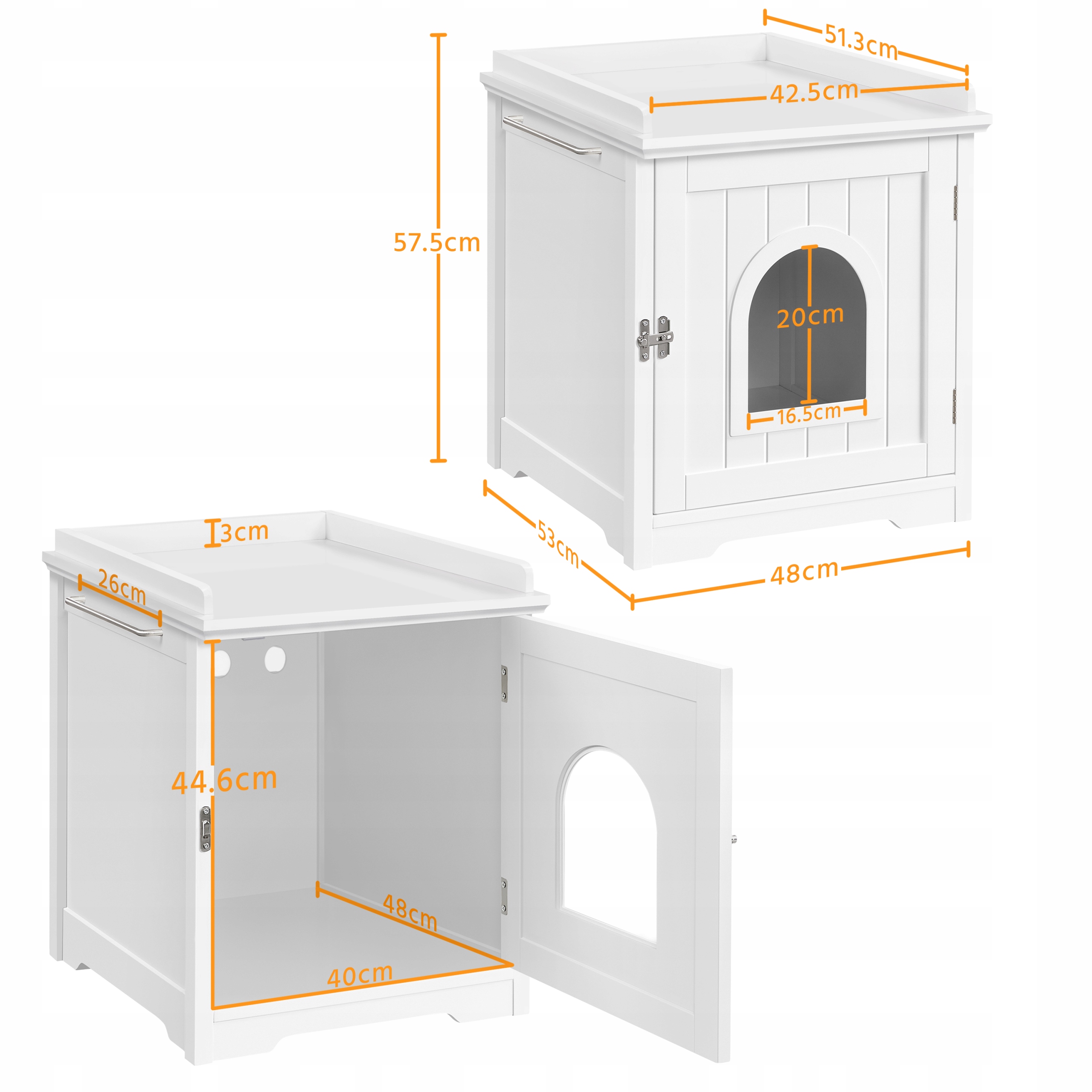 51.3cm
42.5cm
57.5cm
20cm
16.5cm
53cm
48cm
3cm
26cm
44.6cm
48cm
40cm