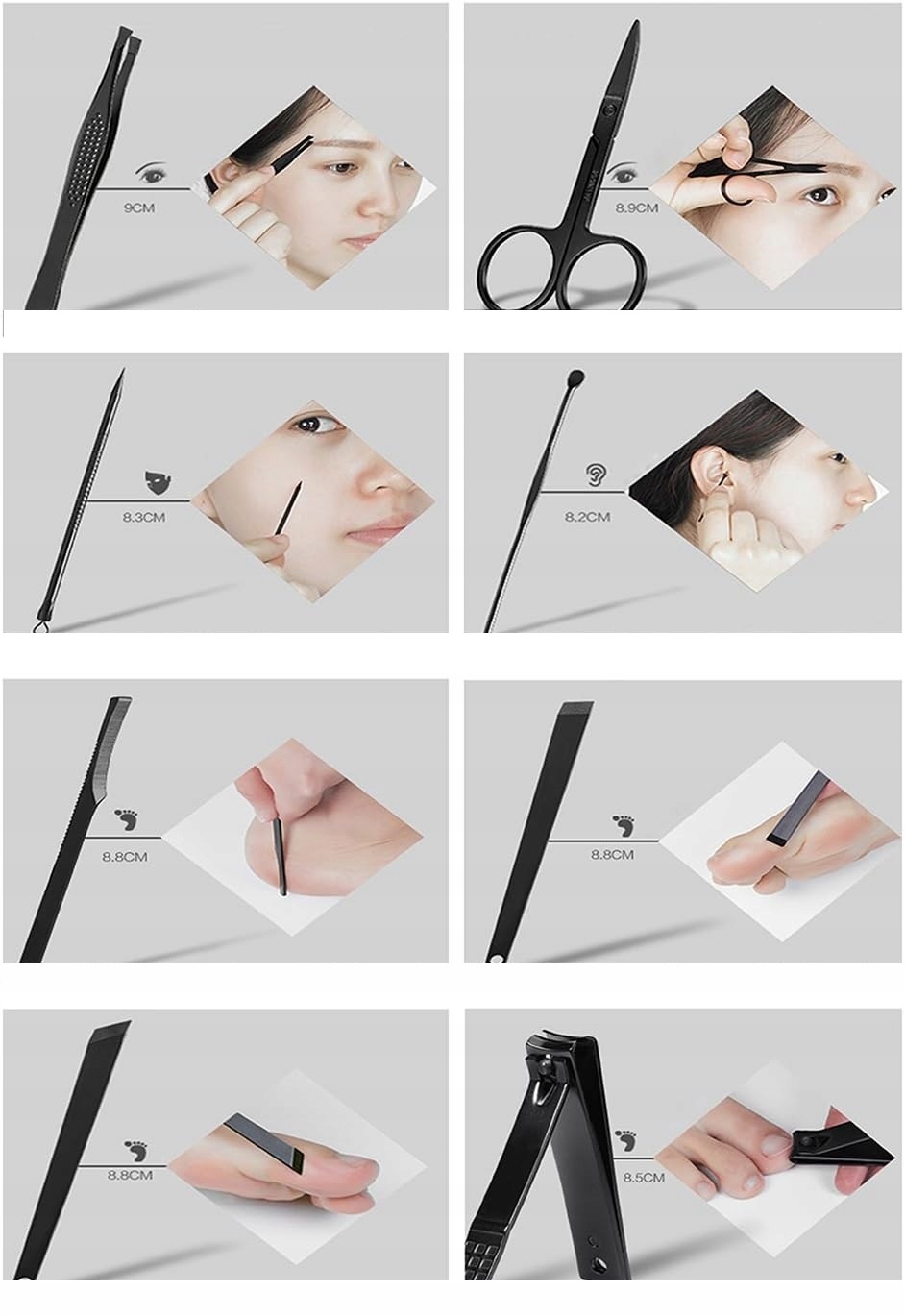 9CM

8.9CM

8.3CM

8.2CM

8.8CM

8.8CM

8.8CM

8.5CM