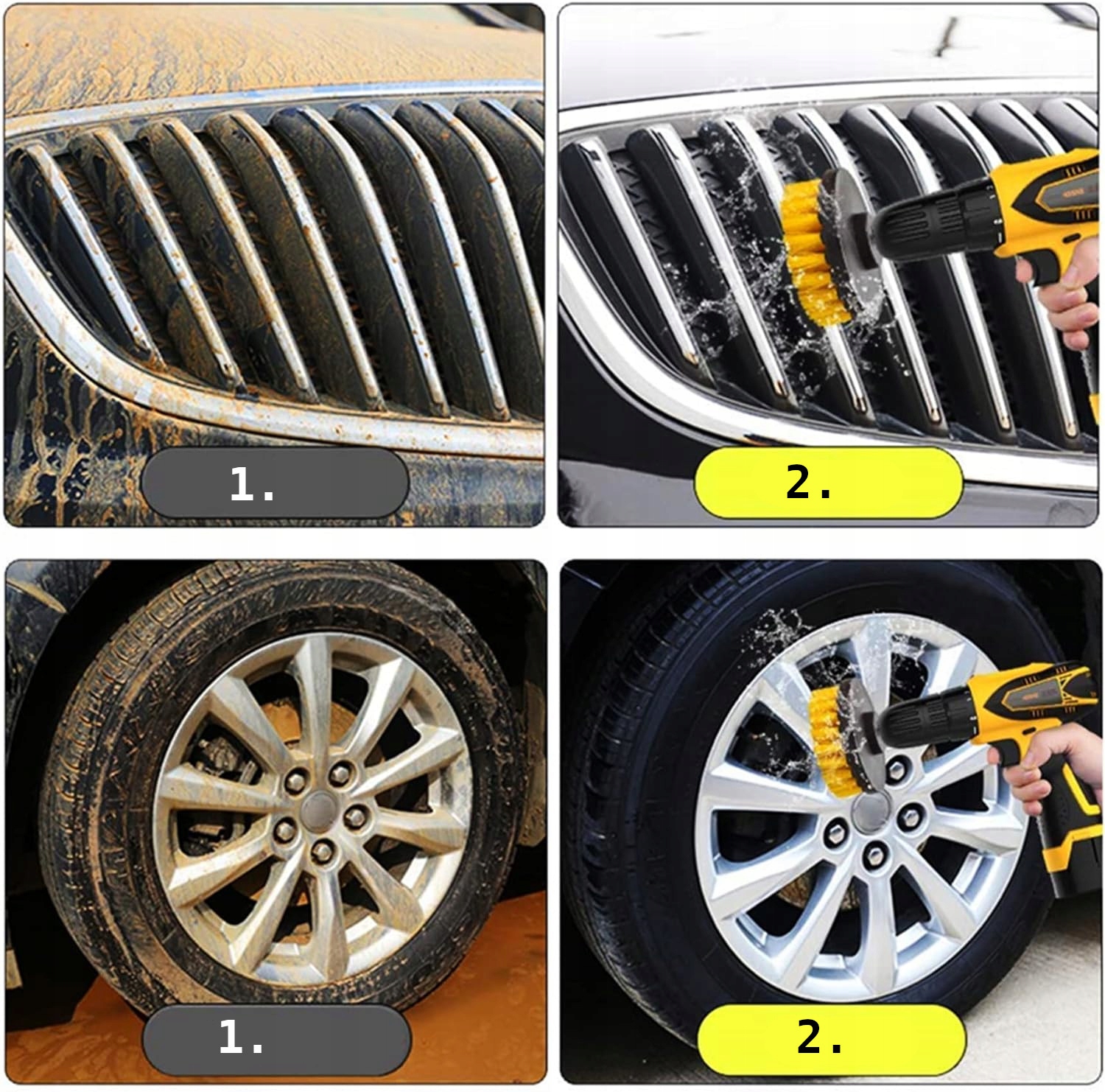 1.

2.

1.

2.