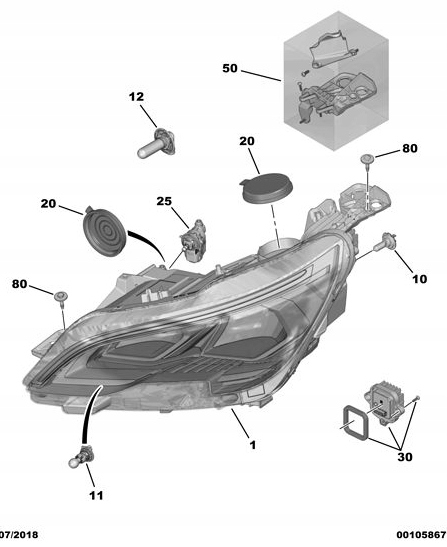 50

12

20

80

20

25

10

80

1

30

11

07/2018

00105867