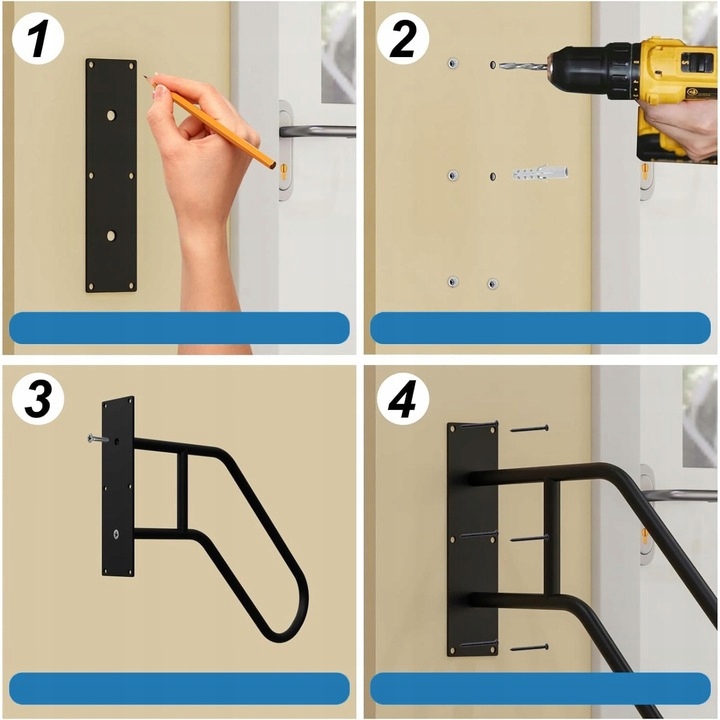 1

2

3

4