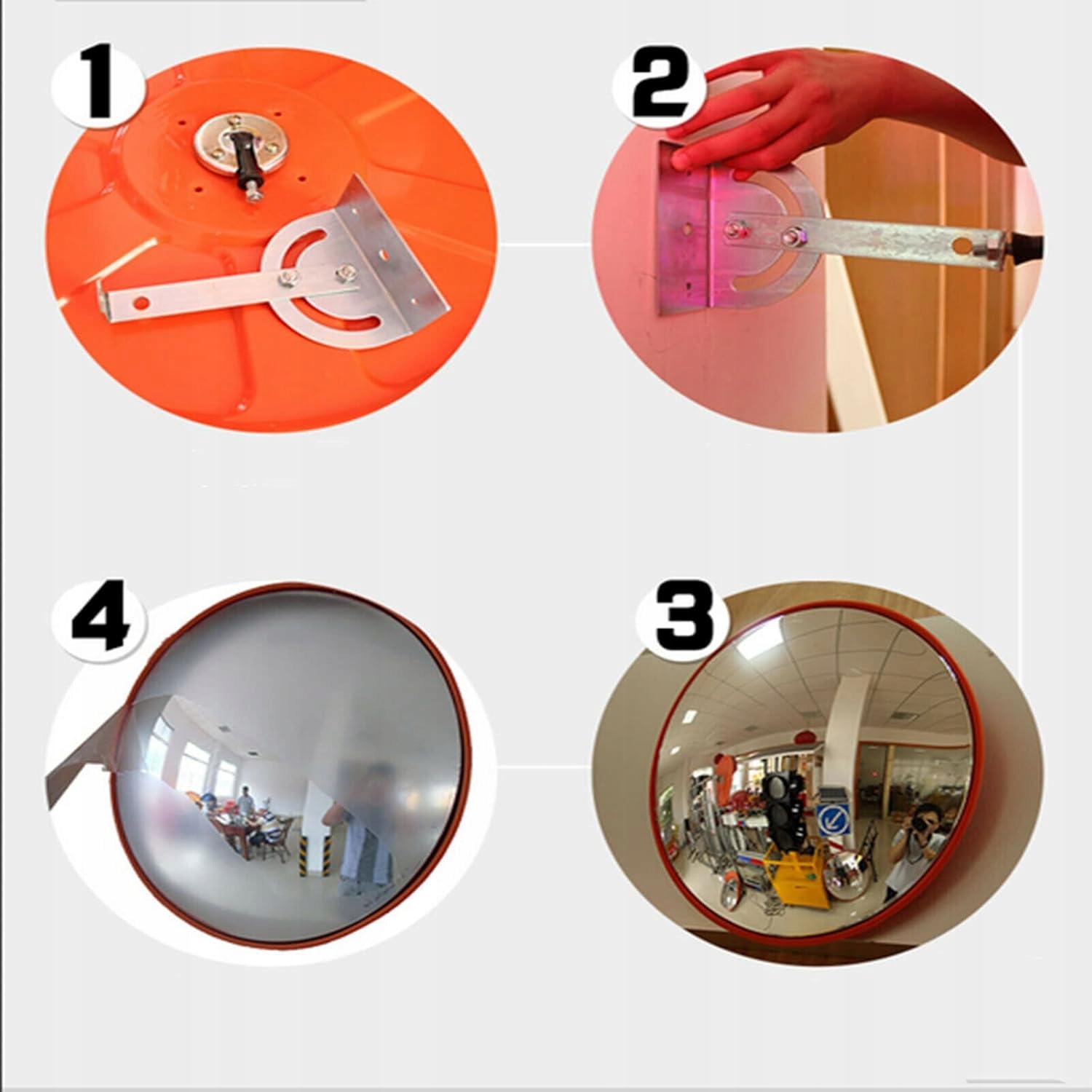 1

2

4

3