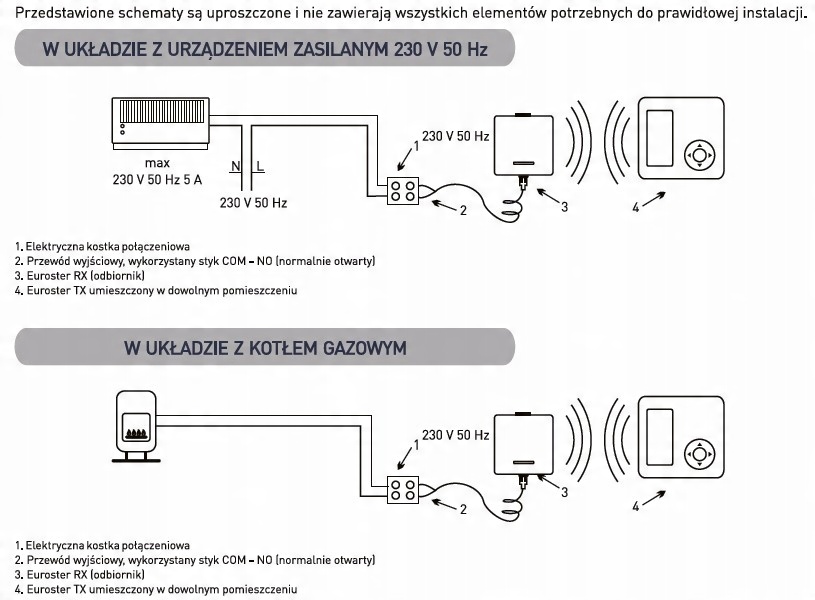 Przedstawione schematy są uproszczone i nie zawierają wszystkich elementów potrzebnych do prawidłowej instalacji.

W UKŁADZIE Z URZĄDZENIEM ZASILANYM 230 V 50 Hz

max
230 V 50 Hz 5 A

N L

230 V 50 Hz

230 V 50 Hz

1

2

3

4

1. Elektryczna kostka połączeniowa
2. Przewód wyjściowy, wykorzystany styk COM – NO (normalnie otwarty)
3. Euroster RX (odbiornik)
4. Euroster TX umieszczony w dowolnym pomieszczeniu

W UKŁADZIE Z KOTŁEM GAZOWYM

230 V 50 Hz

1

2

3

4

1. Elektryczna kostka połączeniowa
2. Przewód wyjściowy, wykorzystany styk COM – NO (normalnie otwarty)
3. Euroster RX (odbiornik)
4. Euroster TX umieszczony w dowolnym pomieszczeniu