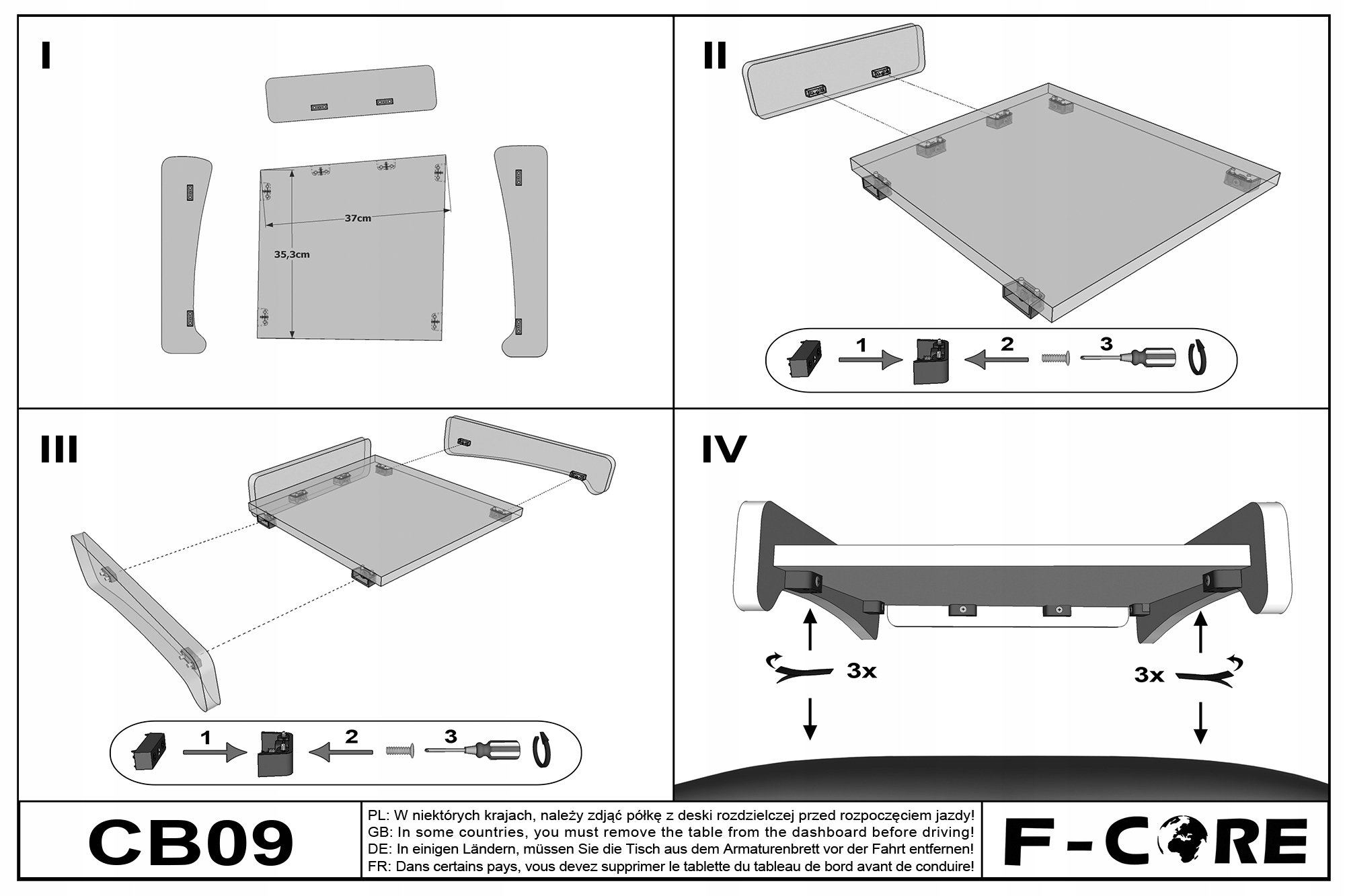 I

37cm

35,3cm

II

1

2

3

III

1

2

3

IV

3x

3x

CB09

PL: W niektórych krajach, należy zdjąć półkę z deski rozdzielczej przed rozpoczęciem jazdy!
GB: In some countries, you must remove the table from the dashboard before driving!
DE: In einigen Ländern, müssen Sie die Tisch aus dem Armaturenbrett vor der Fahrt entfernen!
FR: Dans certains pays, vous devez supprimer le tablette du tableau de bord avant de conduire!

F-CORE