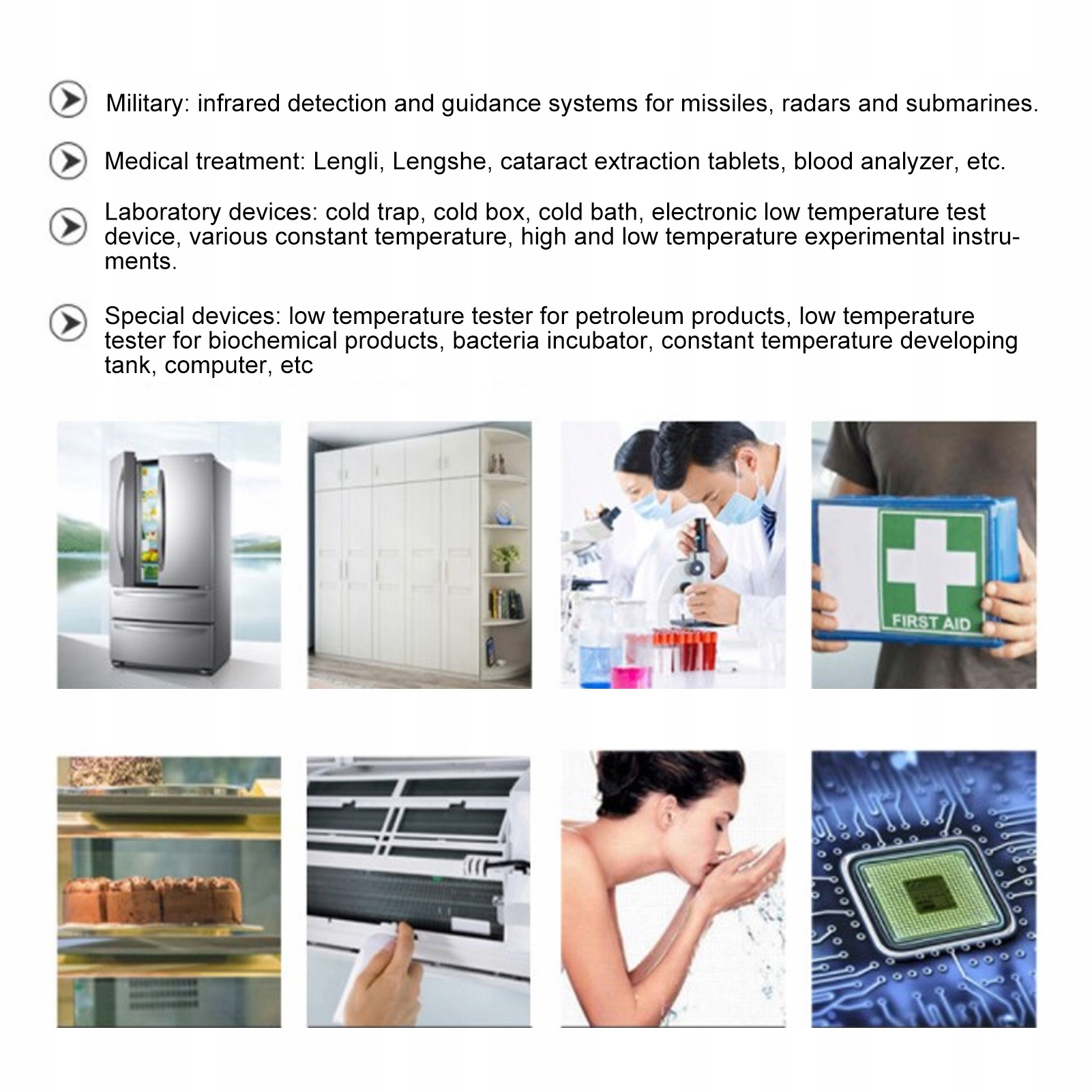 Military: infrared detection and guidance systems for missiles, radars and submarines.

Medical treatment: Lengli, Lengshe, cataract extraction tablets, blood analyzer, etc.

Laboratory devices: cold trap, cold box, cold bath, electronic low temperature test device, various constant temperature, high and low temperature experimental instruments.

Special devices: low temperature tester for petroleum products, low temperature tester for biochemical products, bacteria incubator, constant temperature developing tank, computer, etc

FIRST AID