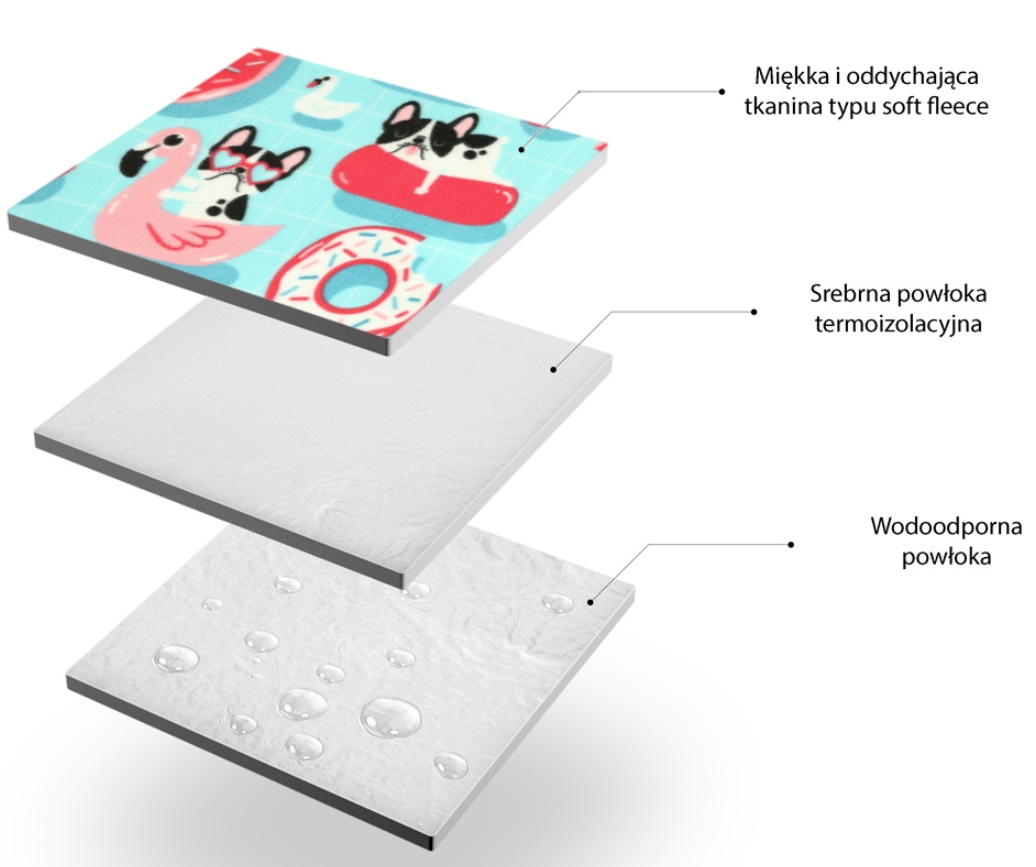 Miękka i oddychająca tkanina typu soft fleece

Srebrna powłoka termoizolacyjna

Wodoodporna powłoka