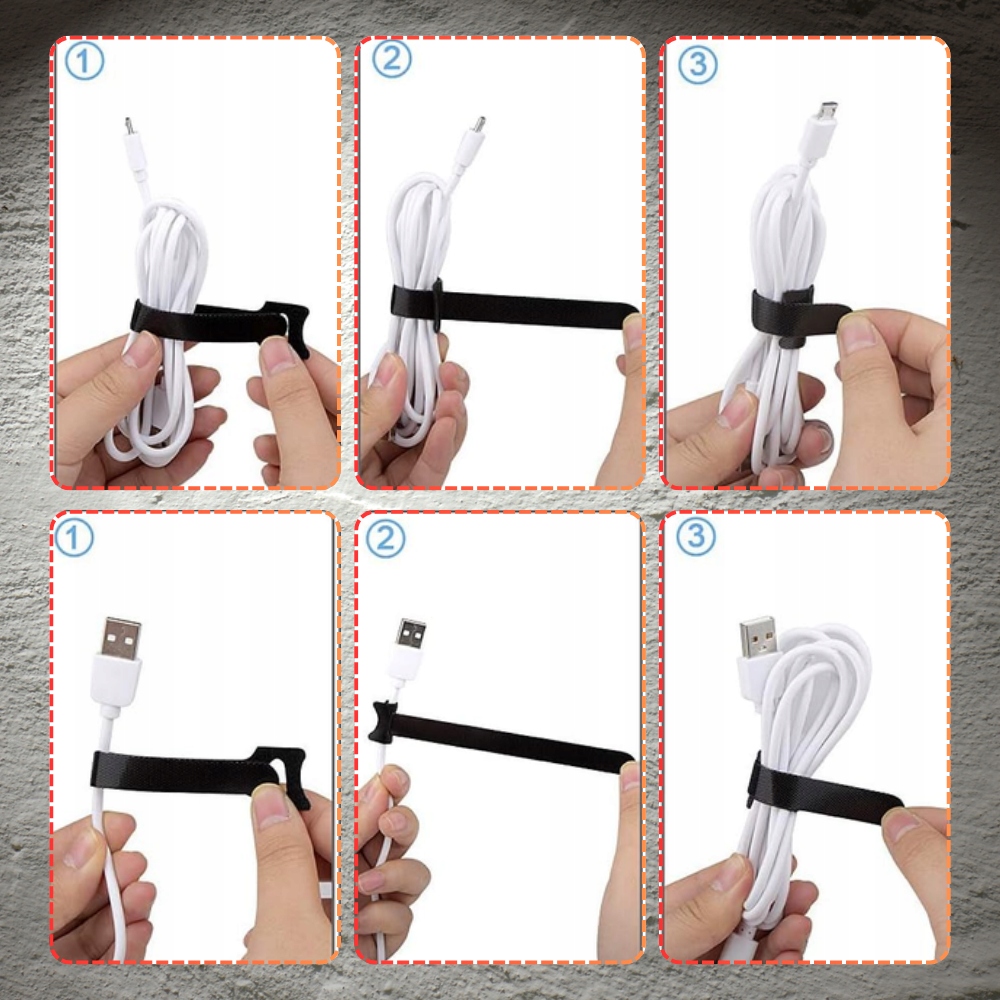 ①

②

③

①

②

③