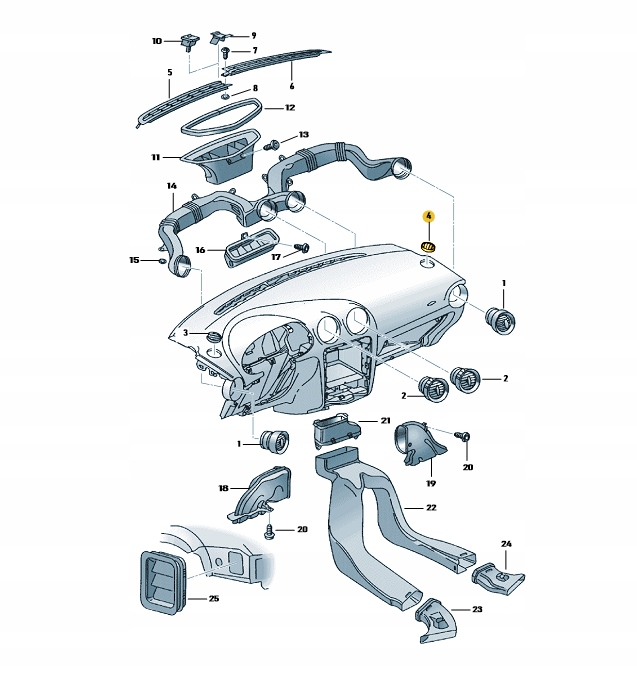 10
9
7
5
6
8
12
13
11
14
4
16
17
15
1
3
2
2
21
1
20
19
18
22
20
24
25
23