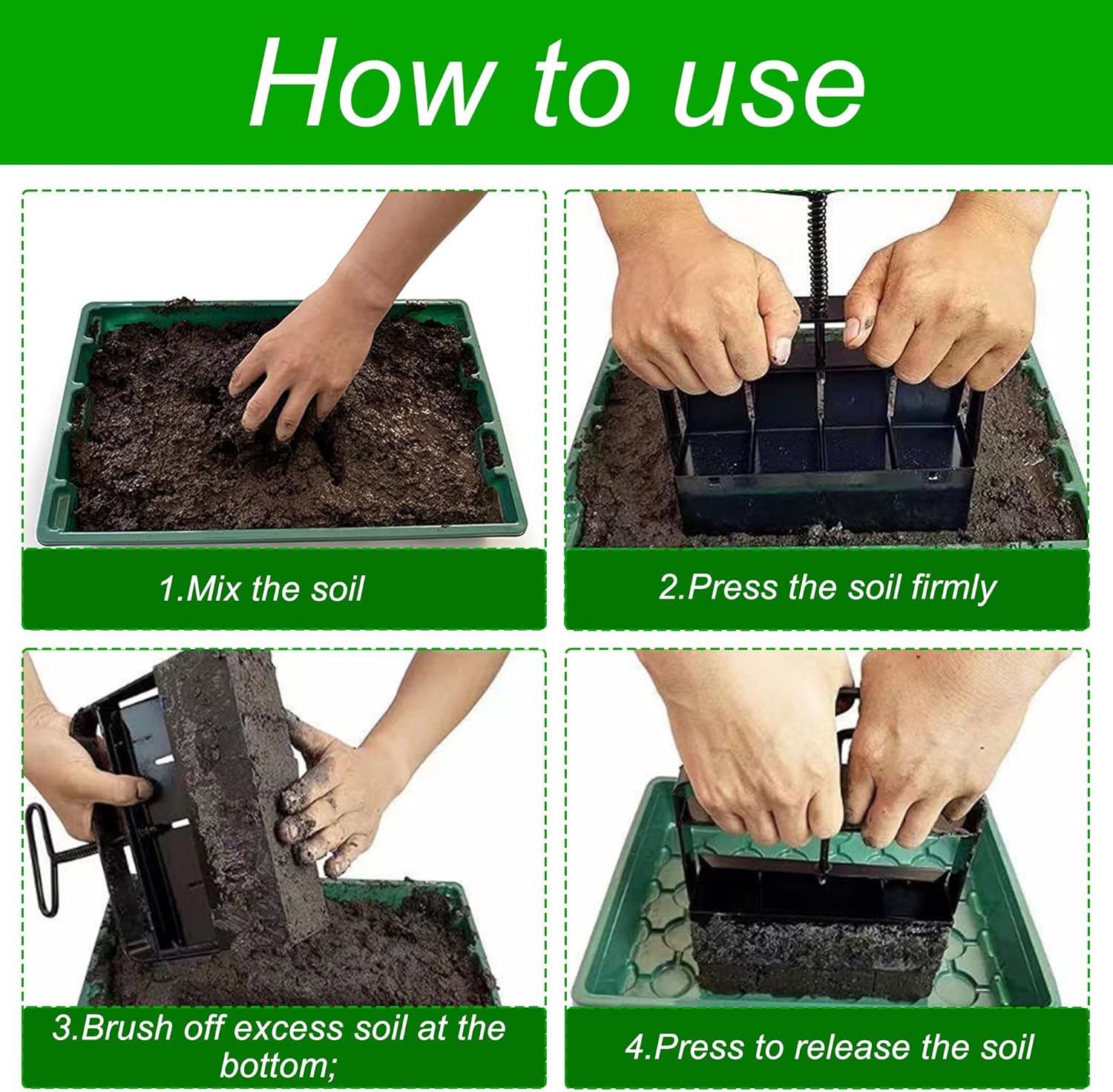 How to use

1.Mix the soil

2.Press the soil firmly

3.Brush off excess soil at the bottom;

4.Press to release the soil