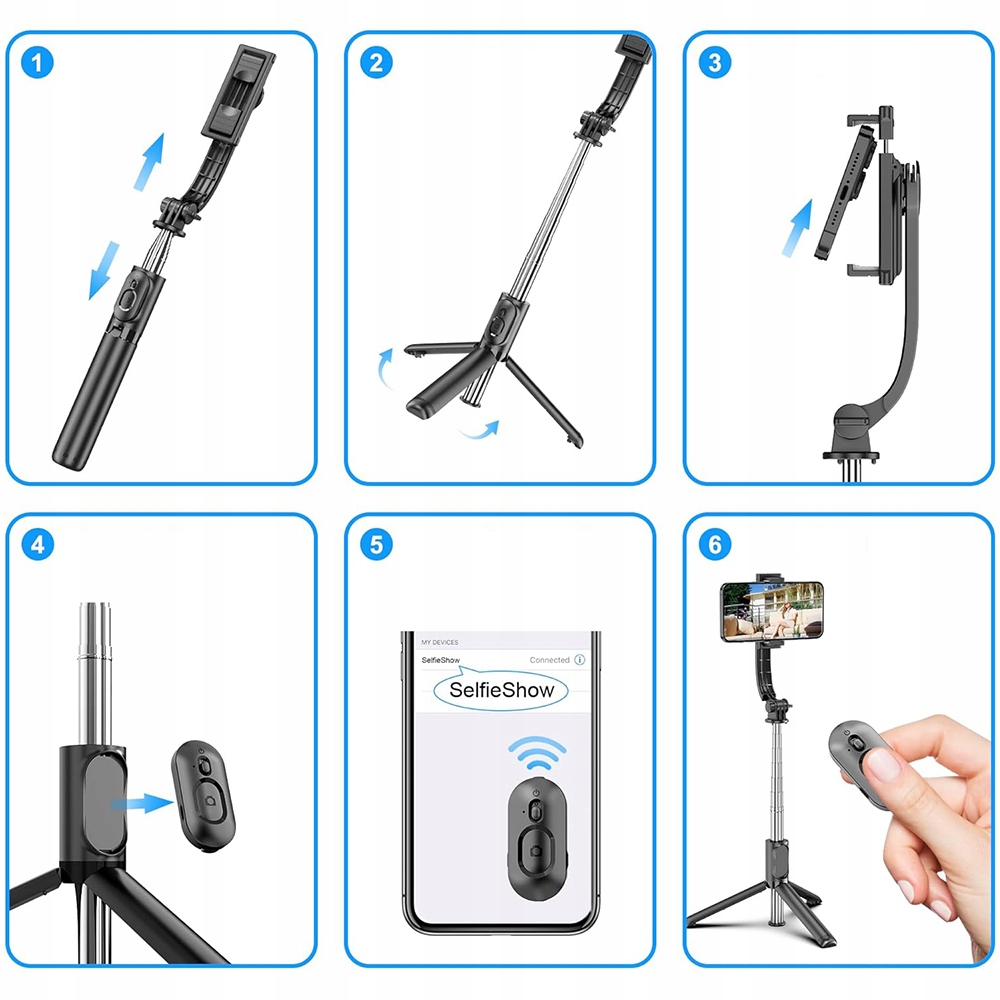 1

2

3

4

5

MY DEVICES

SelfieShow

Connected

SelfieShow

6