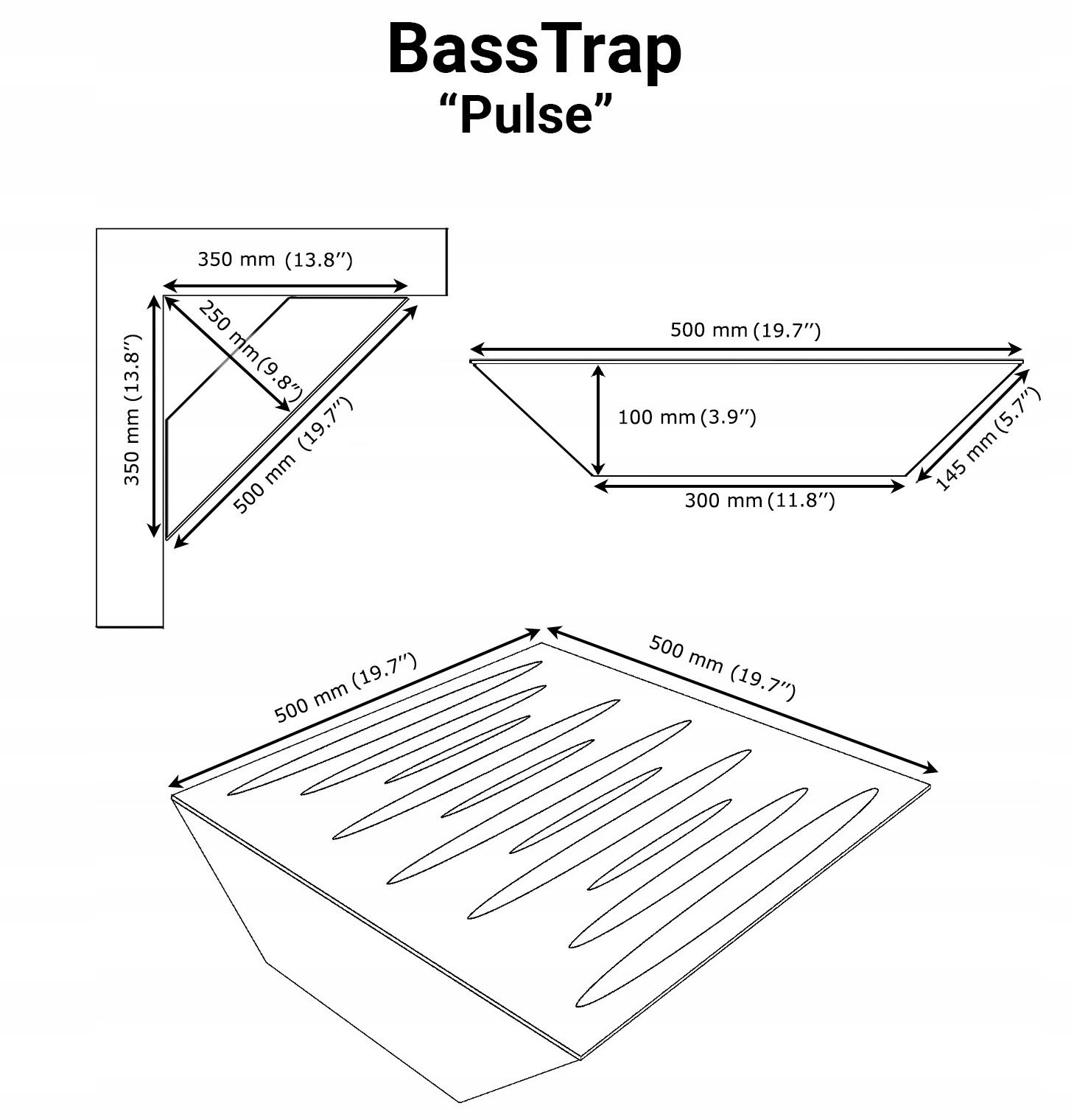 BassTrap
“Pulse”

350 mm (13.8″)
350 mm (13.8″)
250 mm (9.8″)
500 mm (19.7″)

500 mm (19.7″)
100 mm (3.9″)
145 mm (5.7″)
300 mm (11.8″)

500 mm (19.7″)
500 mm (19.7″)