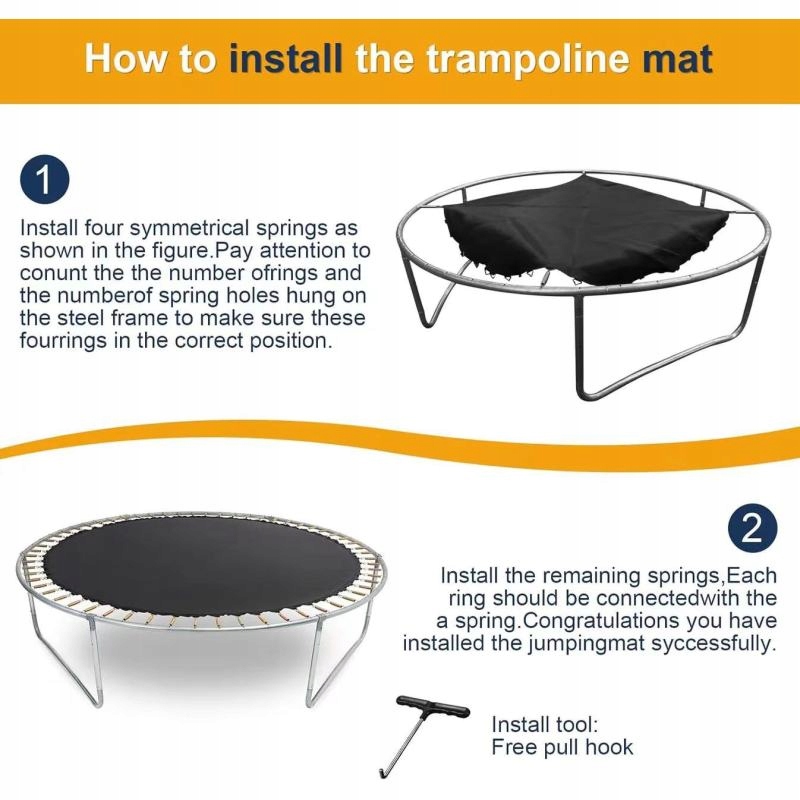 How to install the trampoline mat

1

Install four symmetrical springs as shown in the figure.Pay attention to conunt the the number ofrings and the numberof spring holes hung on the steel frame to make sure these fourrings in the correct position.

2

Install the remaining springs,Each ring should be connectedwith the a spring.Congratulations you have installed the jumpingmat syccessfully.

Install tool:
Free pull hook