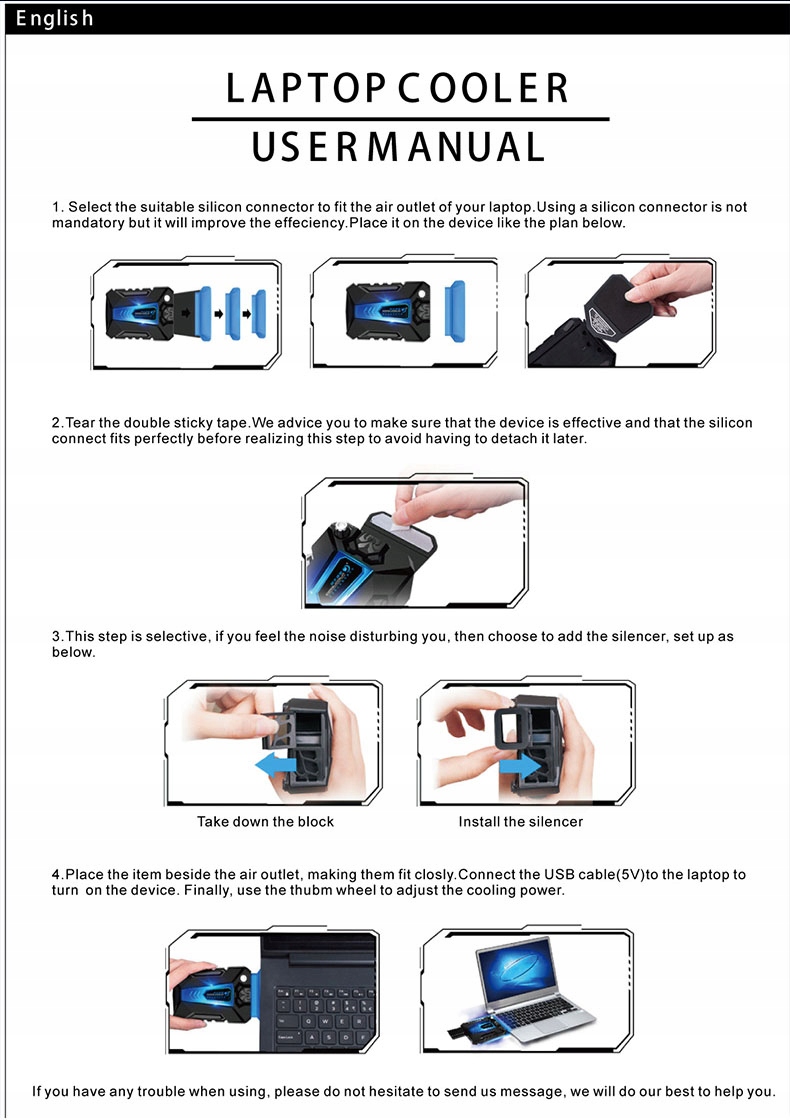 English

LAPTOP COOLER

USER MANUAL

1. Select the suitable silicon connector to fit the air outlet of your laptop.Using a silicon connector is not mandatory but it will improve the effeciency.Place it on the device like the plan below.

2.Tear the double sticky tape.We advice you to make sure that the device is effective and that the silicon connect fits perfectly before realizing this step to avoid having to detach it later.

3.This step is selective, if you feel the noise disturbing you, then choose to add the silencer, set up as below.

Take down the block

Install the silencer

4.Place the item beside the air outlet, making them fit closly.Connect the USB cable(5V)to the laptop to turn on the device. Finally, use the thubm wheel to adjust the cooling power.

If you have any trouble when using, please do not hesitate to send us message, we will do our best to help you.