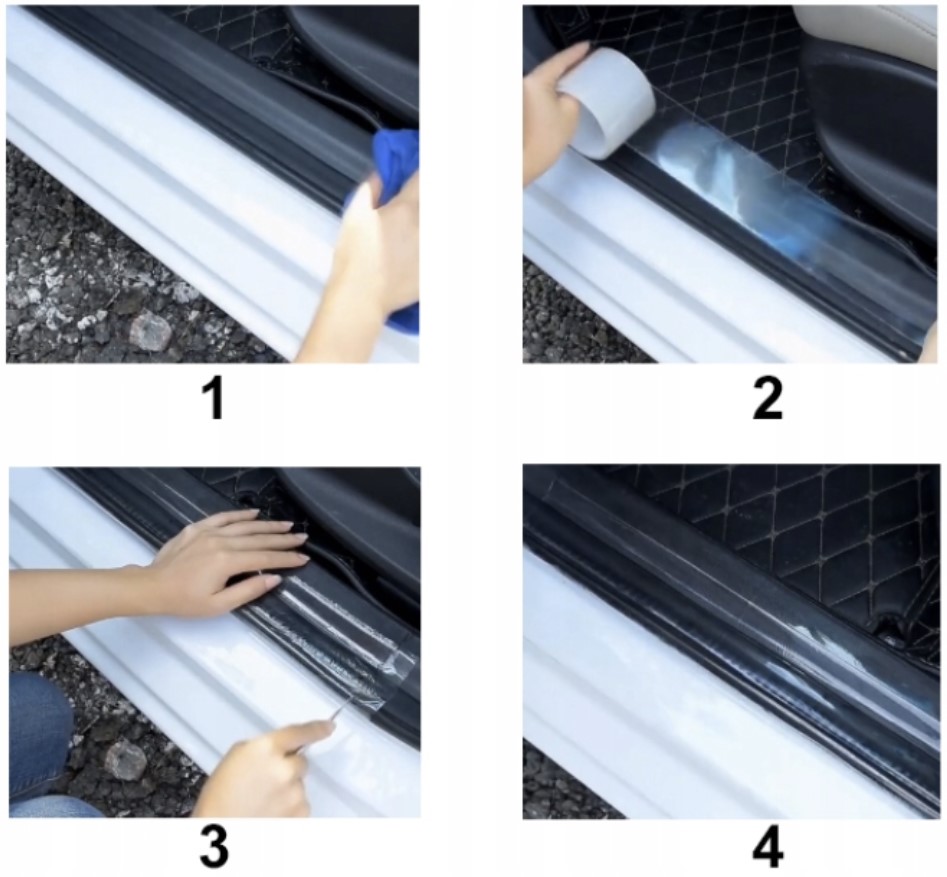 1

2

3

4