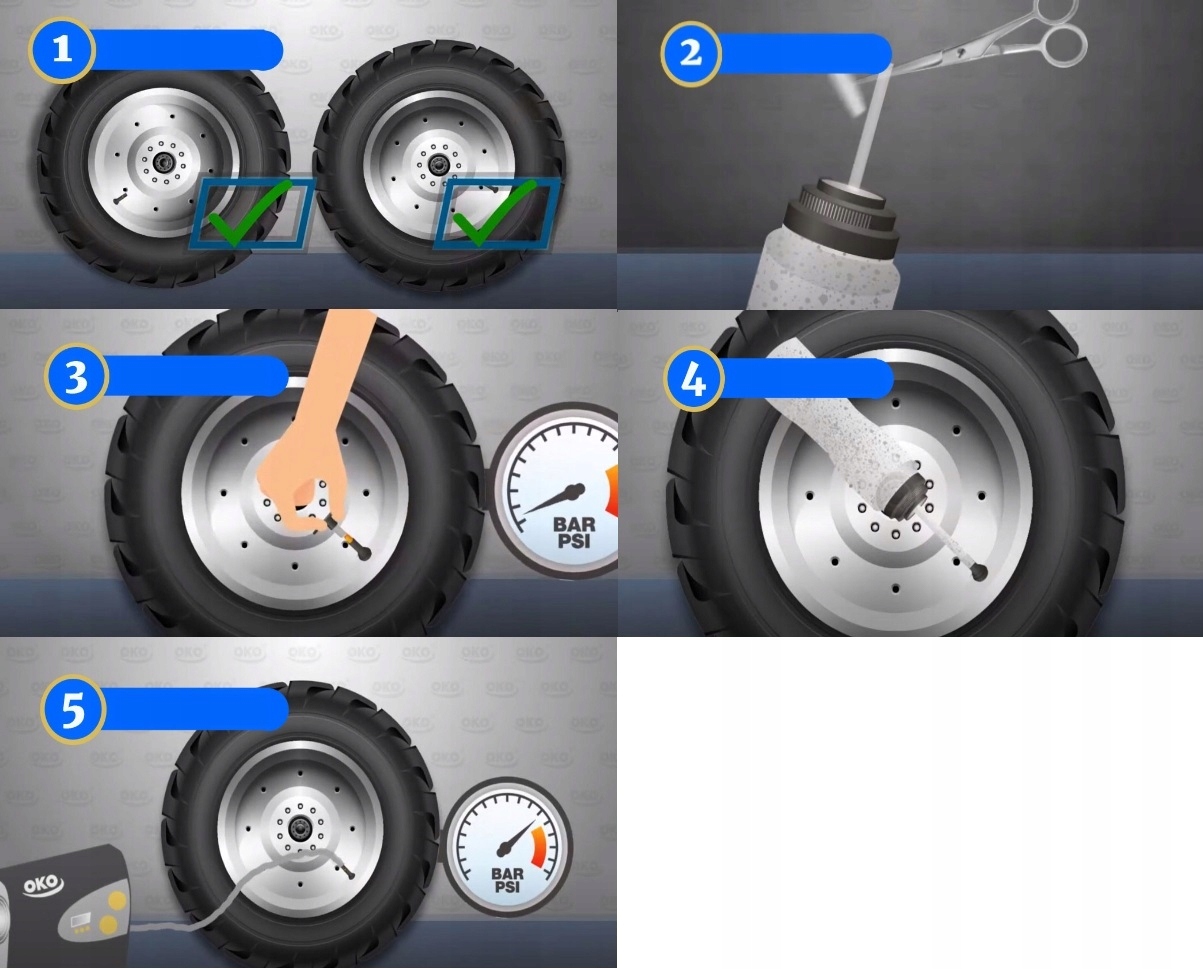 1

2

3

BAR
PSI

4

5

OKO

BAR
PSI