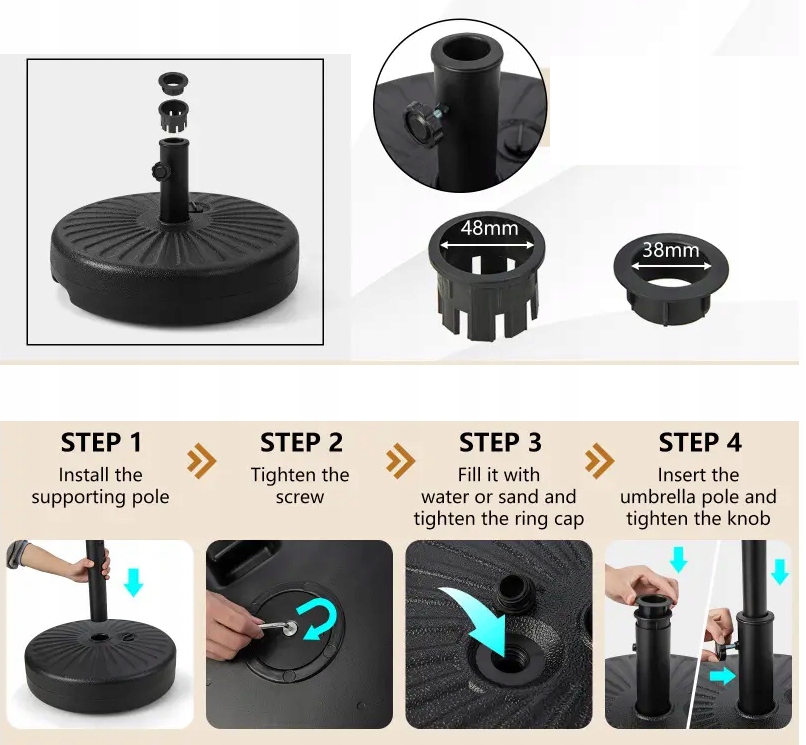 48mm

38mm

STEP 1
Install the supporting pole

STEP 2
Tighten the screw

STEP 3
Fill it with water or sand and tighten the ring cap

STEP 4
Insert the umbrella pole and tighten the knob