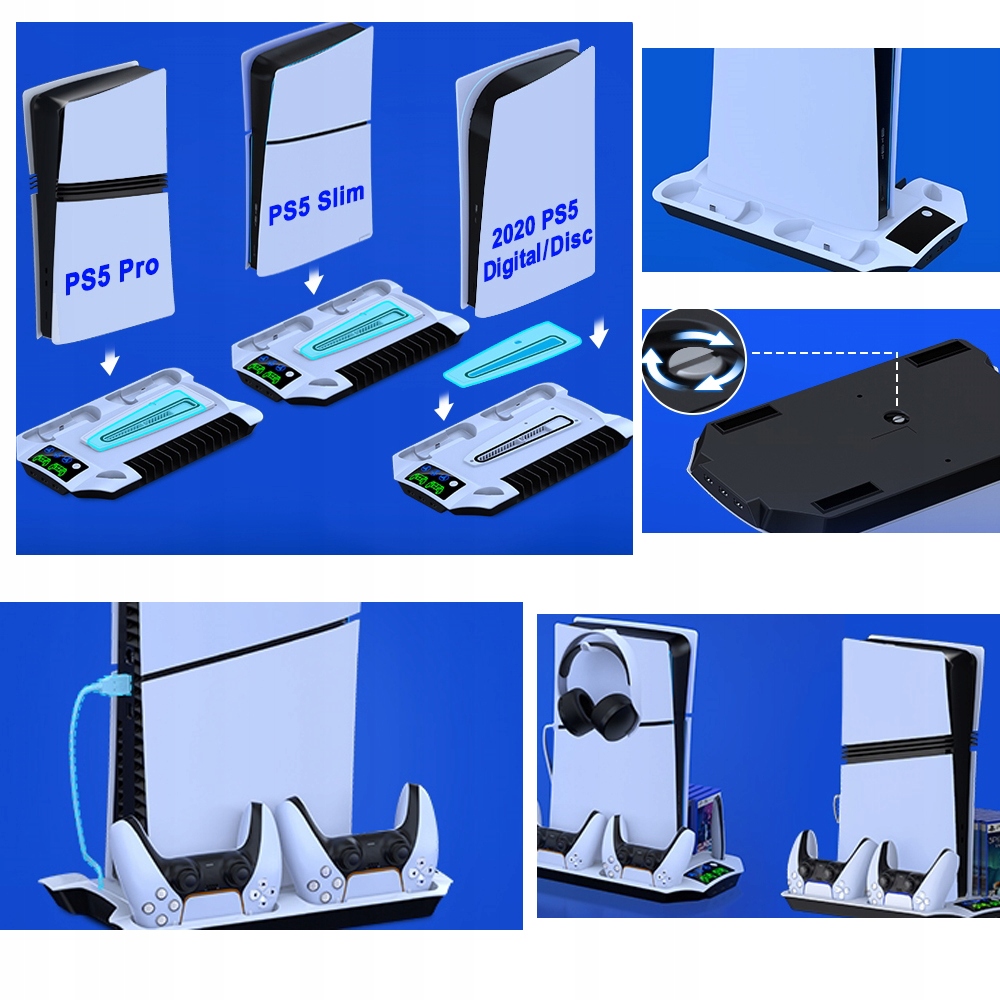 PS5 Pro

PS5 Slim

2020 PS5 Digital/Disc