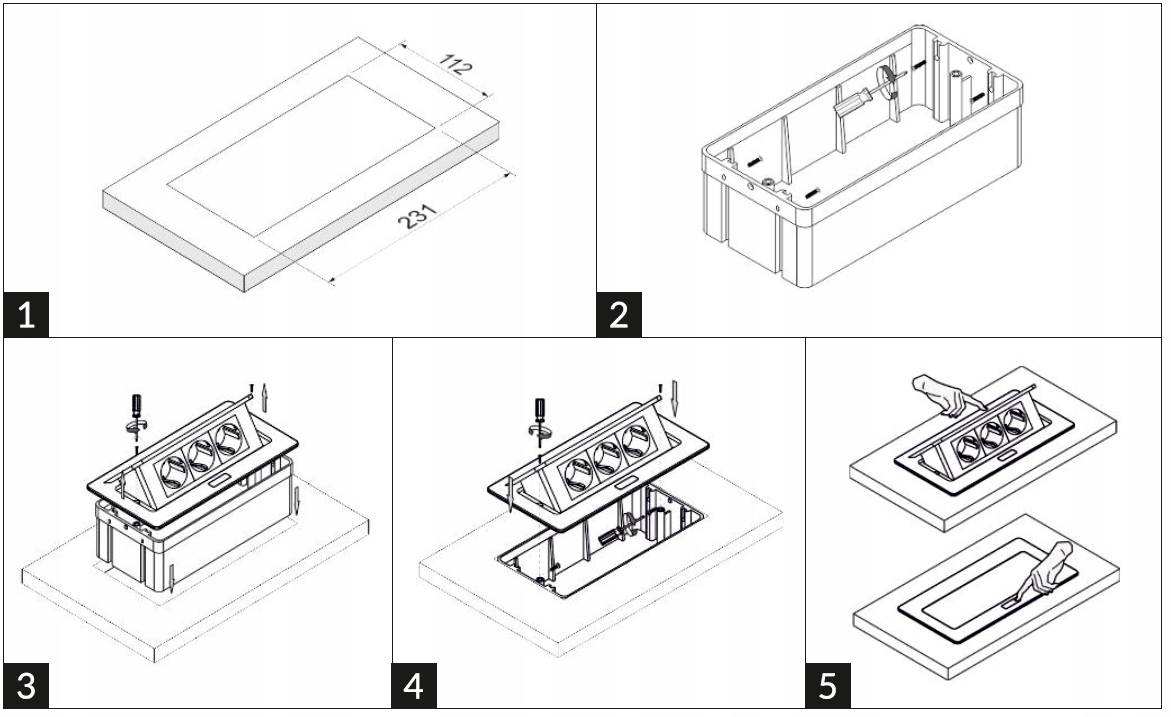 112

231

1

2

3

4

5