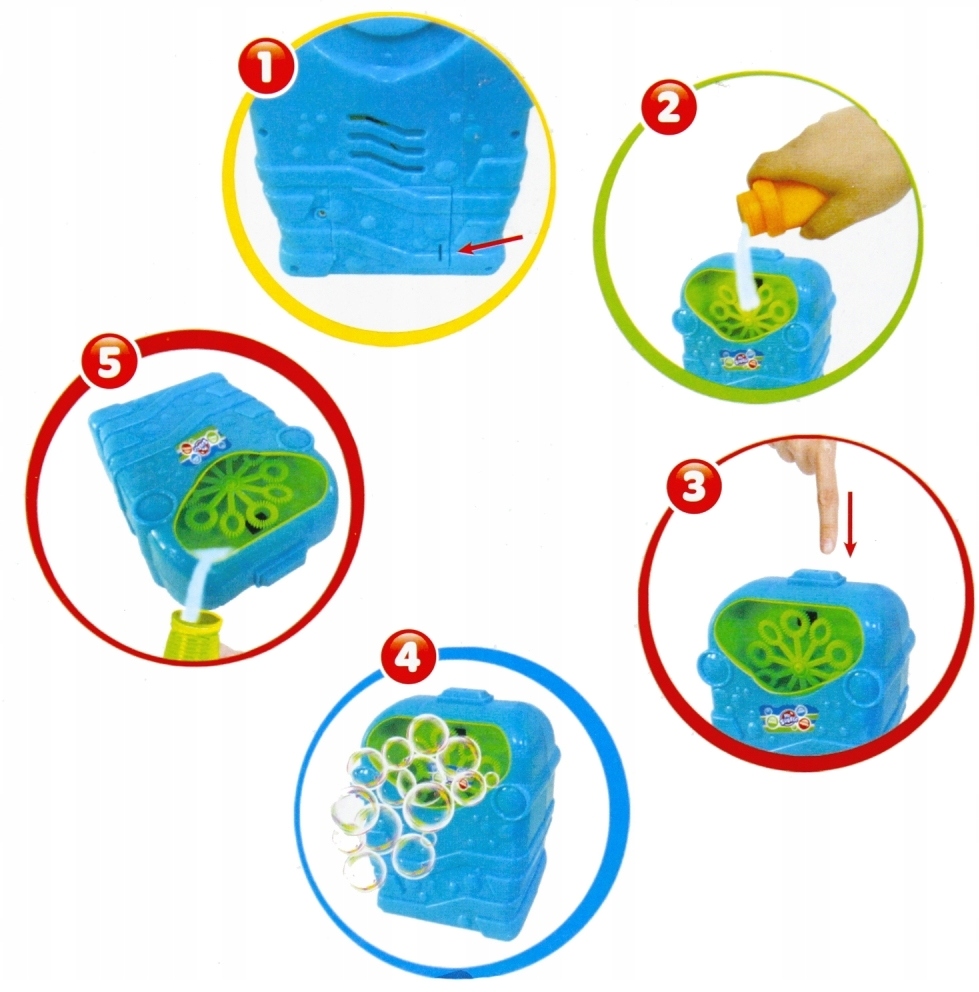 1

2

5

3

4