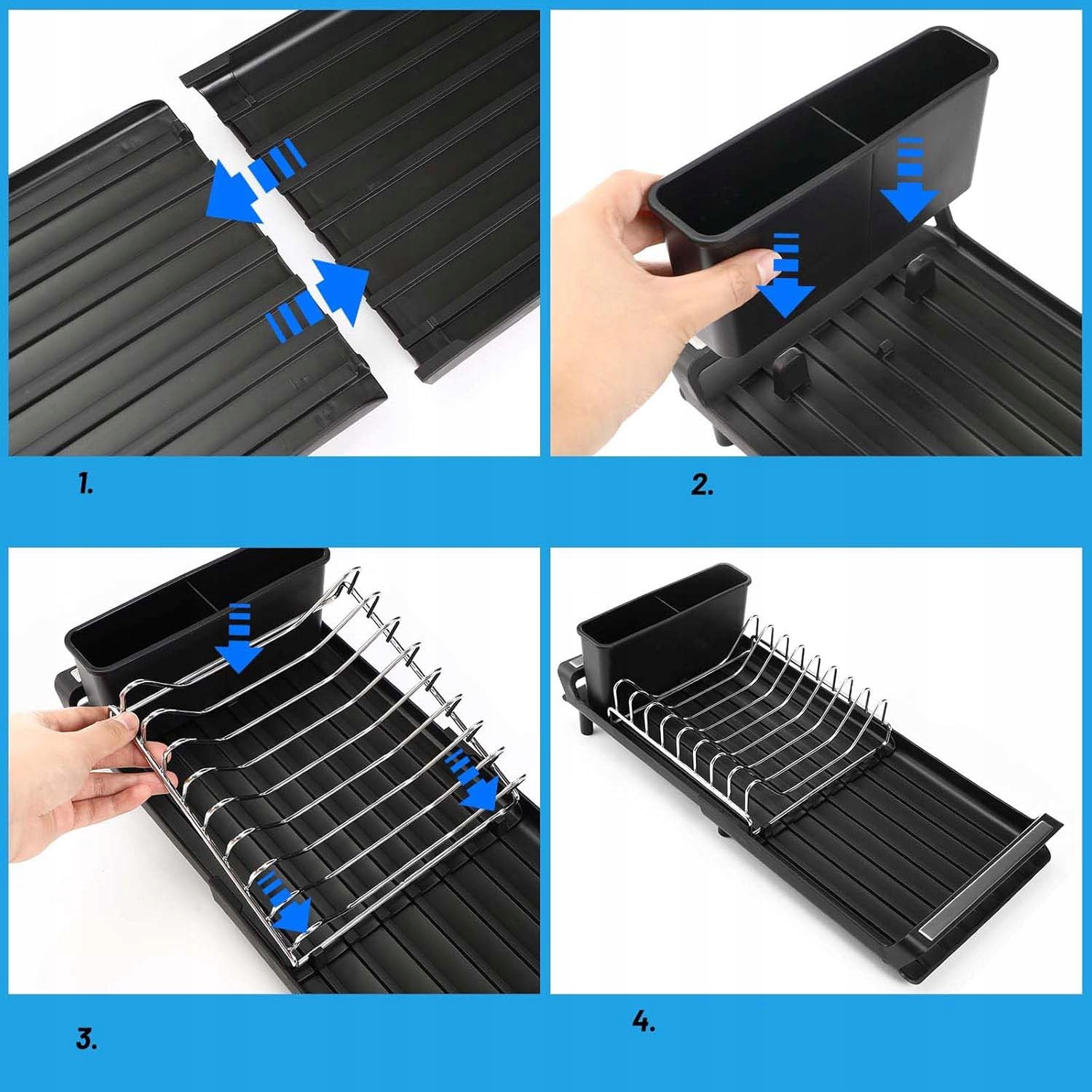 1.

2.

3.

4.