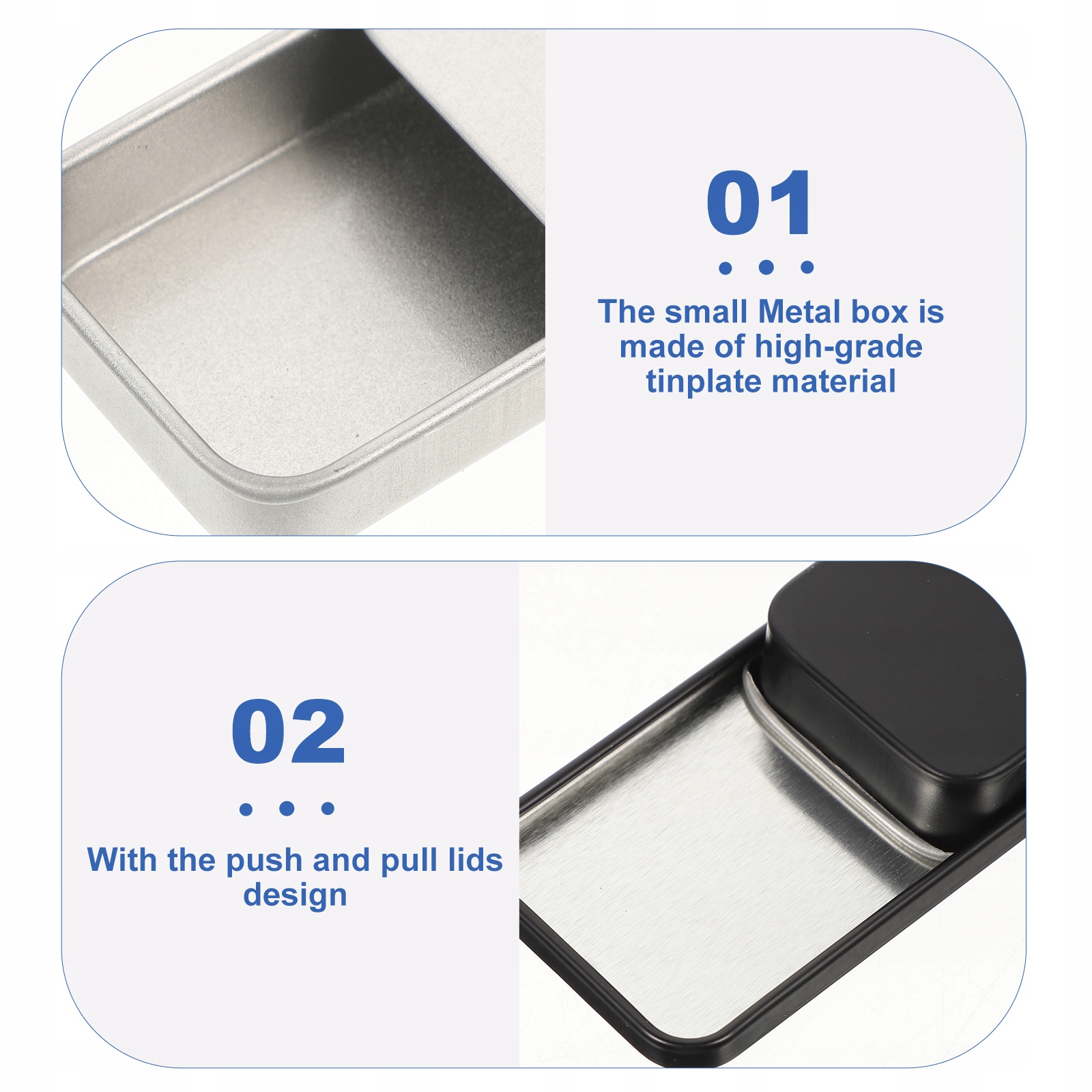 01

The small Metal box is made of high-grade tinplate material

02

With the push and pull lids design