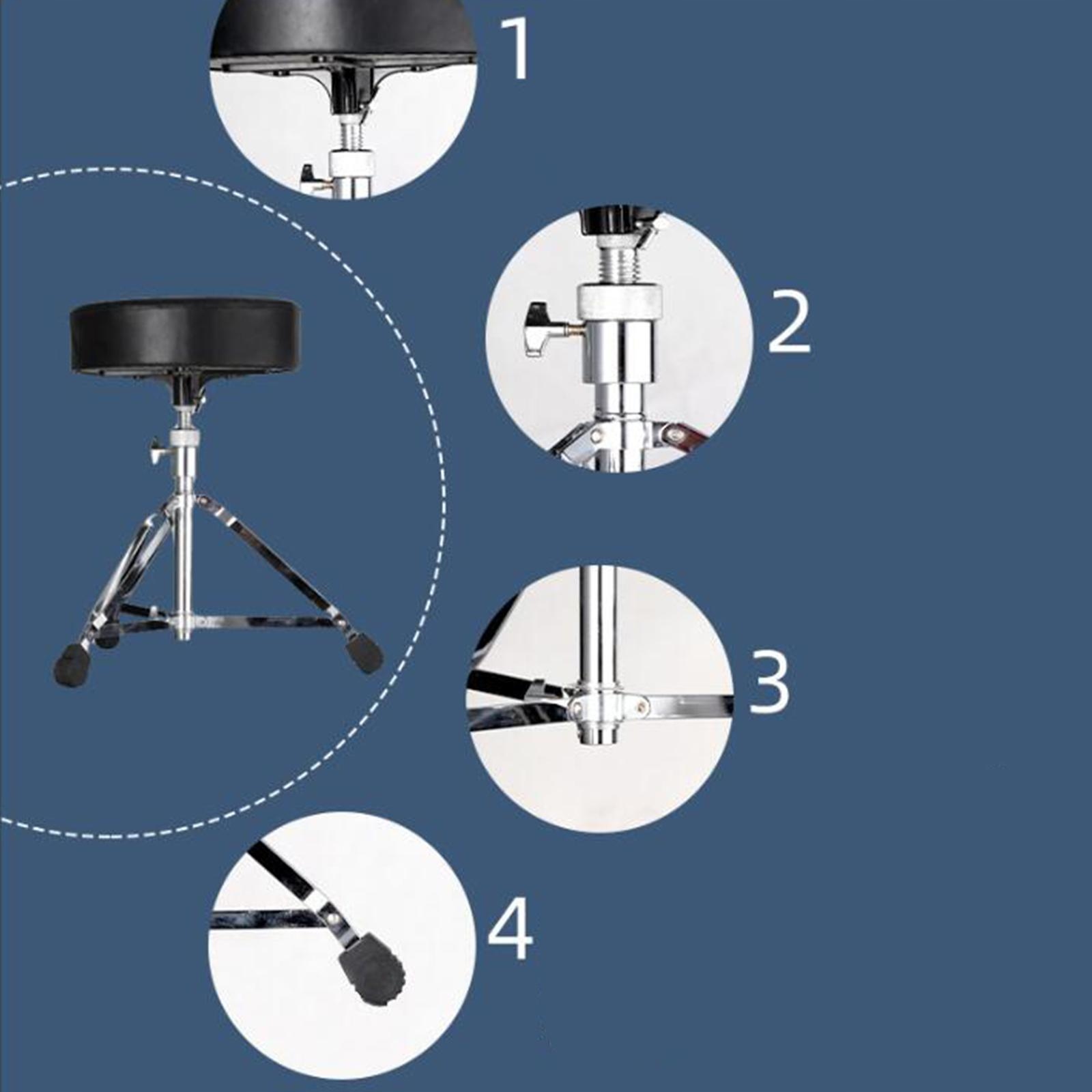 1

2

3

4