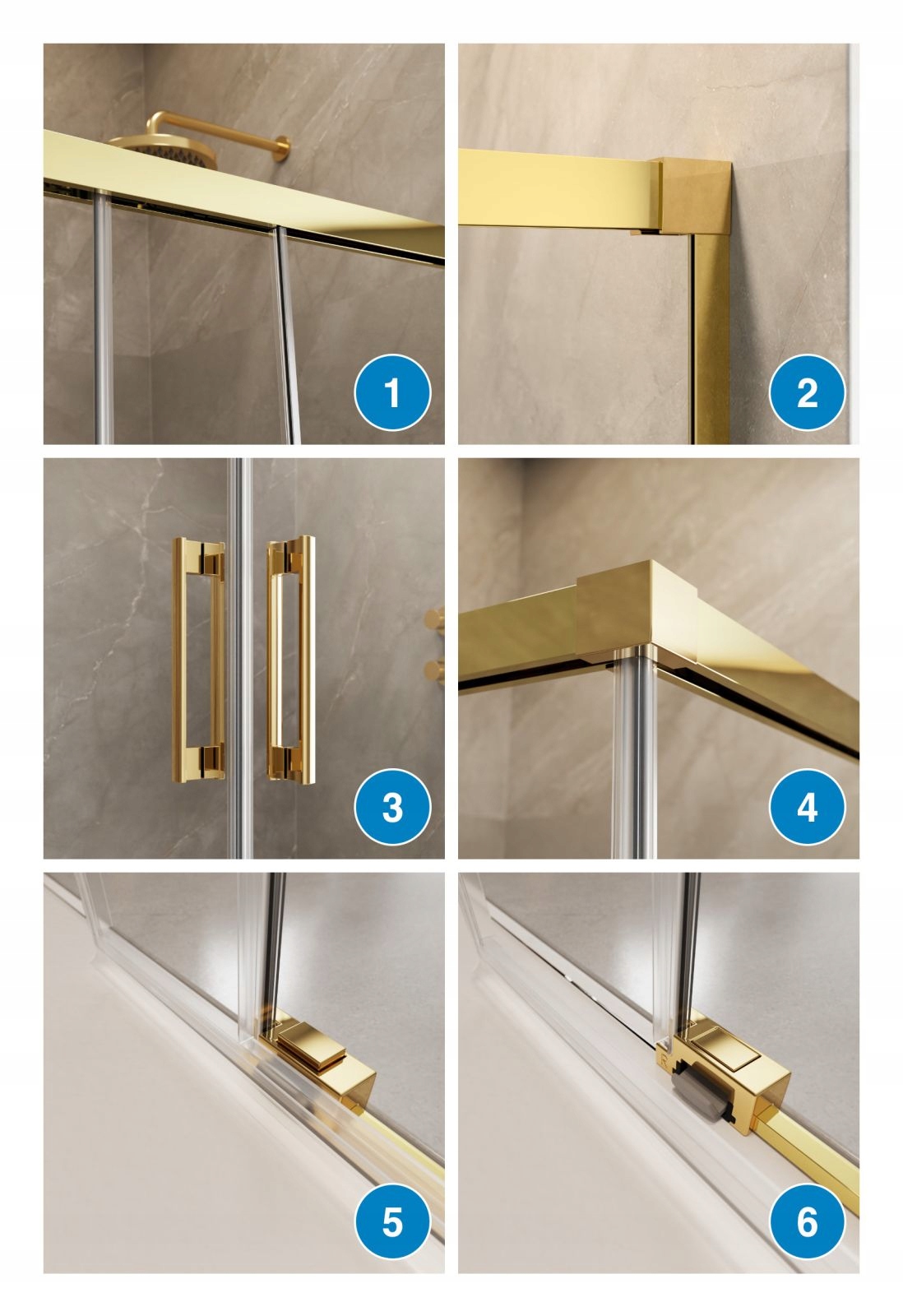 1

2

3

4

5

6