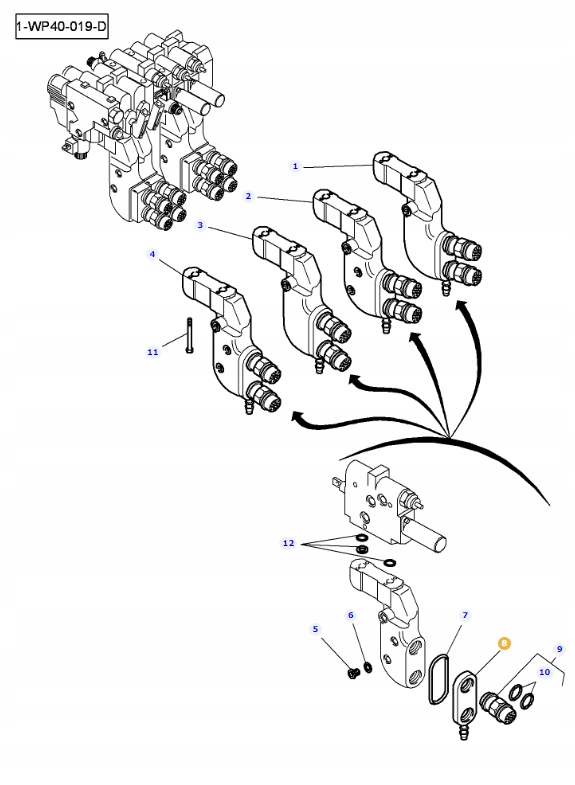 1-WP40-019-D

1
2
3
4
11
12
5
6
7
8
9
10